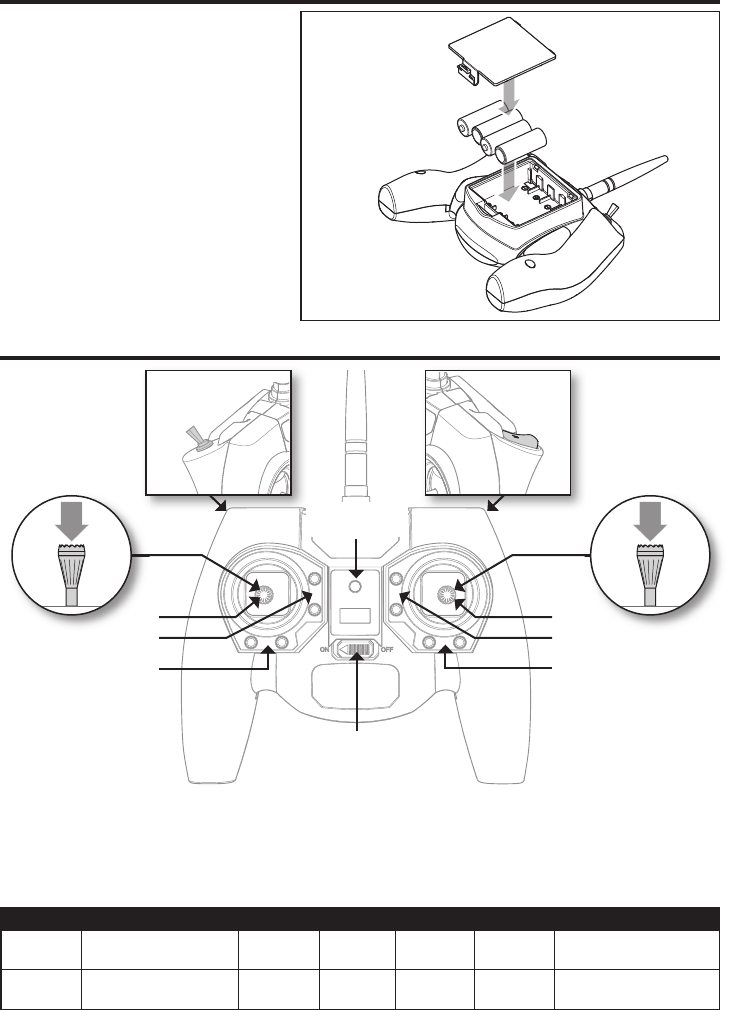 ON OFF