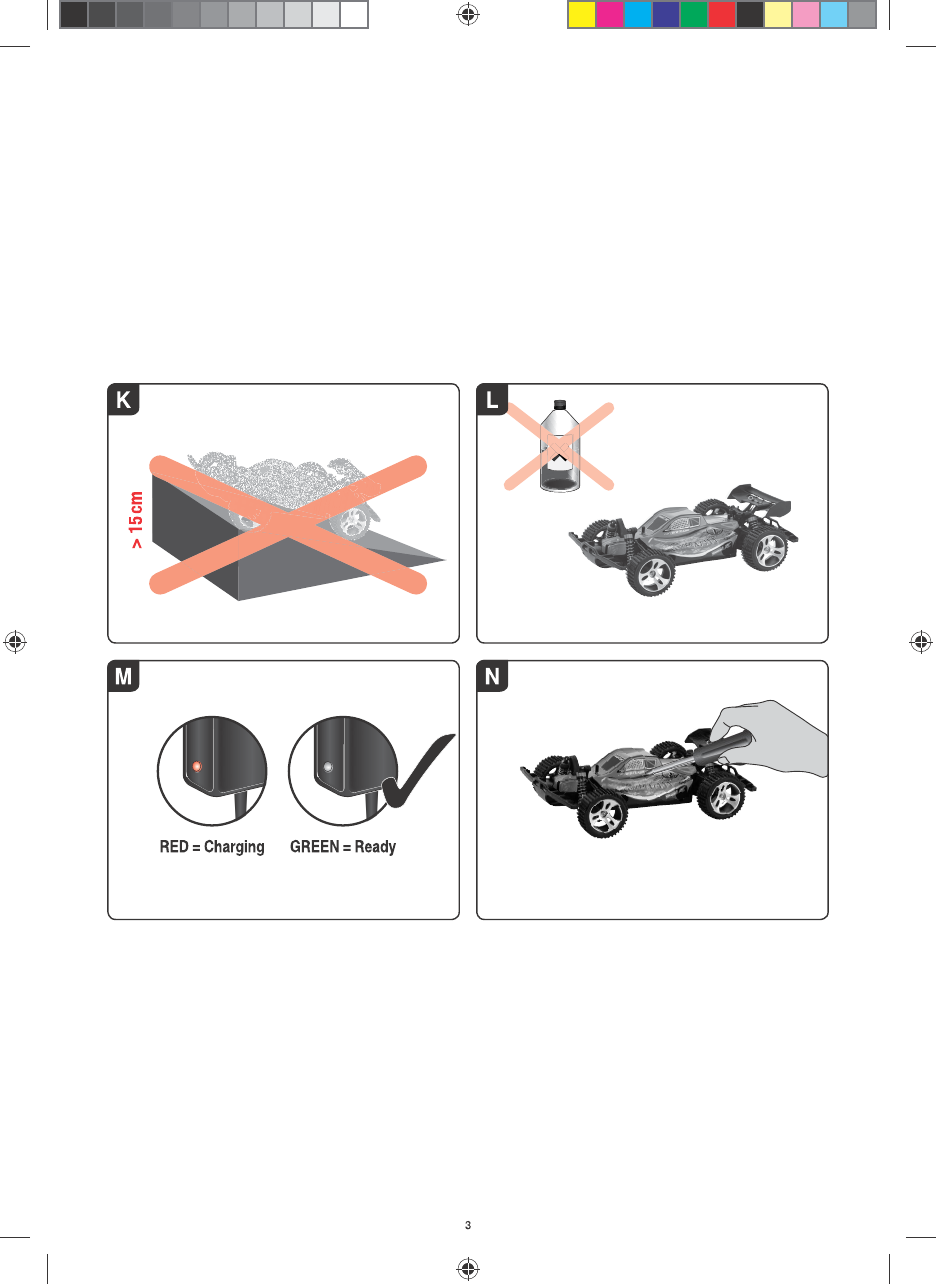 K

> 15 cm

L

M

RED = Charging GREEN = Ready

N

3