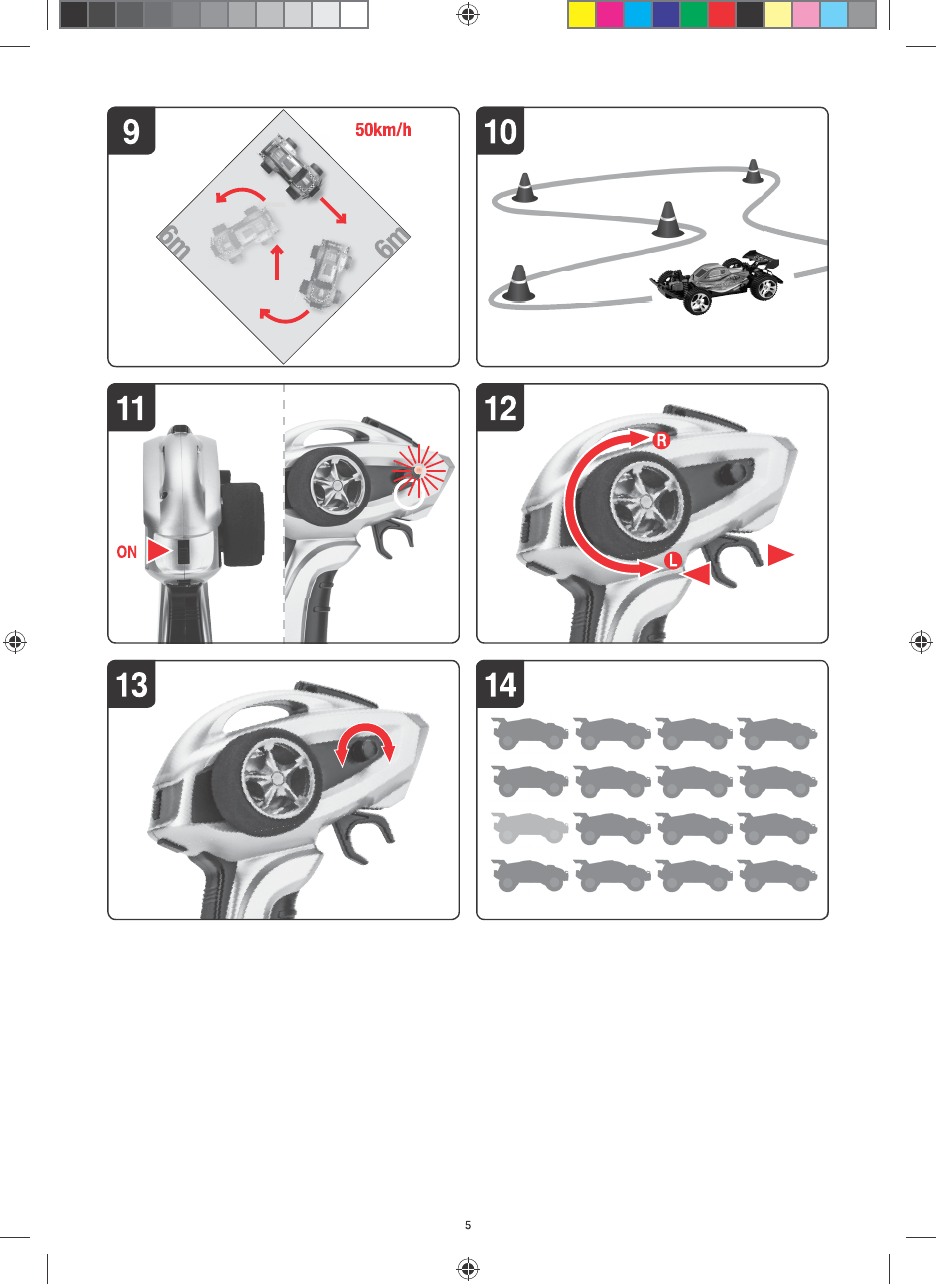 9

50km/h

6m

6m

10

11

ON

12

R

L

13

14

5