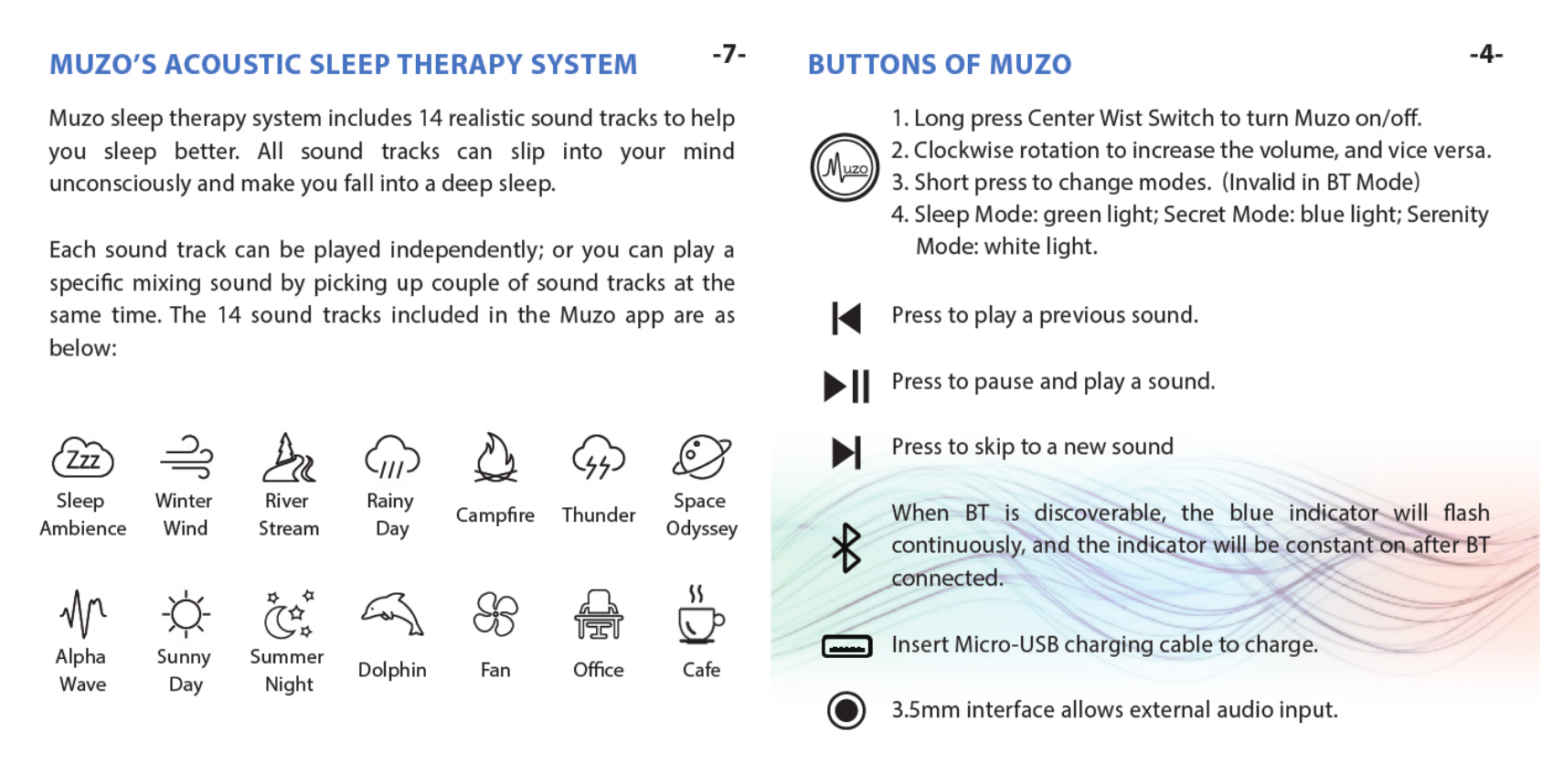 MUZO'S ACOUSTIC SLEEP THERAPY SYSTEM

-7-

Muzo sleep therapy system includes 14 realistic sound tracks to help you sleep better. All sound tracks can slip into your mind unconsciously and make you fall into a deep sleep.

Each sound track can be played independently; or you can play a specific mixing sound by picking up couple of sound tracks at the same time. The 14 sound tracks included in the Muzo app are as below:

Zzz

Sleep Ambience

Winter Wind

River Stream

Rainy Day

Campfire

Thunder

Space Odyssey

Alpha Wave

Sunny Day

Summer Night

Dolphin

Fan

Office

Cafe

BUTTONS OF MUZO

-4-

Muzo

1. Long press Center Wist Switch to turn Muzo on/off.
2. Clockwise rotation to increase the volume, and vice versa.
3. Short press to change modes. (Invalid in BT Mode)
4. Sleep Mode: green light; Secret Mode: blue light; Serenity Mode: white light.

Press to play a previous sound.

Press to pause and play a sound.

Press to skip to a new sound

When BT is discoverable, the blue indicator will flash continuously, and the indicator will be constant on after BT connected.

Insert Micro-USB charging cable to charge.

3.5mm interface allows external audio input.