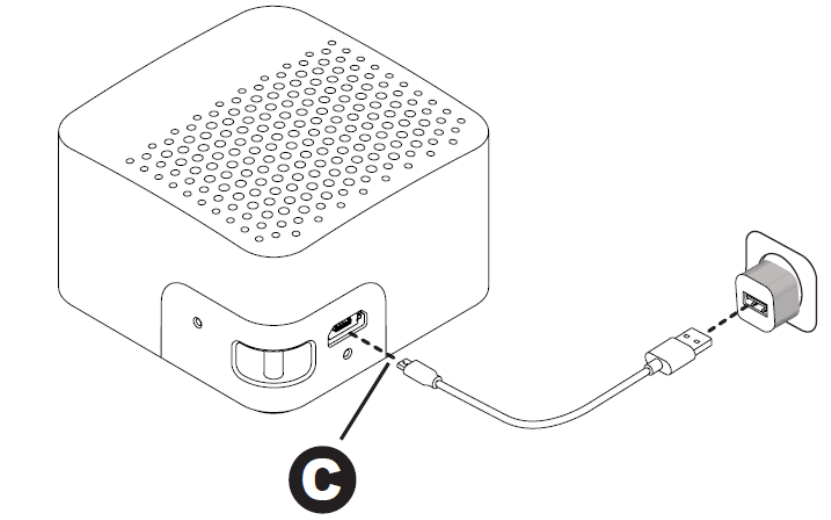 C