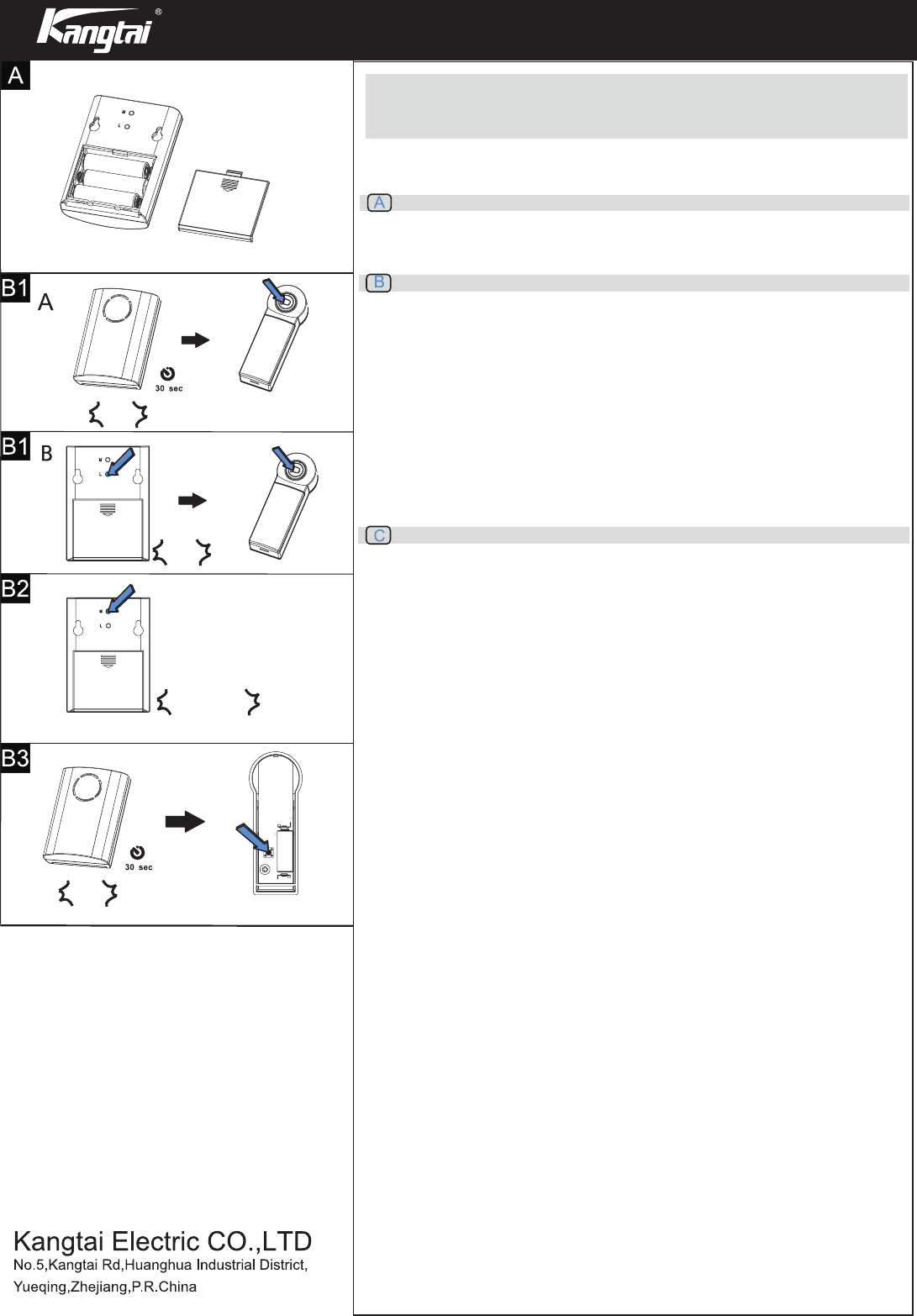 Kangtai®

A

M
L

B1
A

30 sec

B1
B

M
L

B2

M
L

B3

30 sec

Kangtai Electric CO.,LTD
No.5,Kangtai Rd,Huanghua Industrial District,
Yueqing,Zhejiang,P.R.China

A

B

C