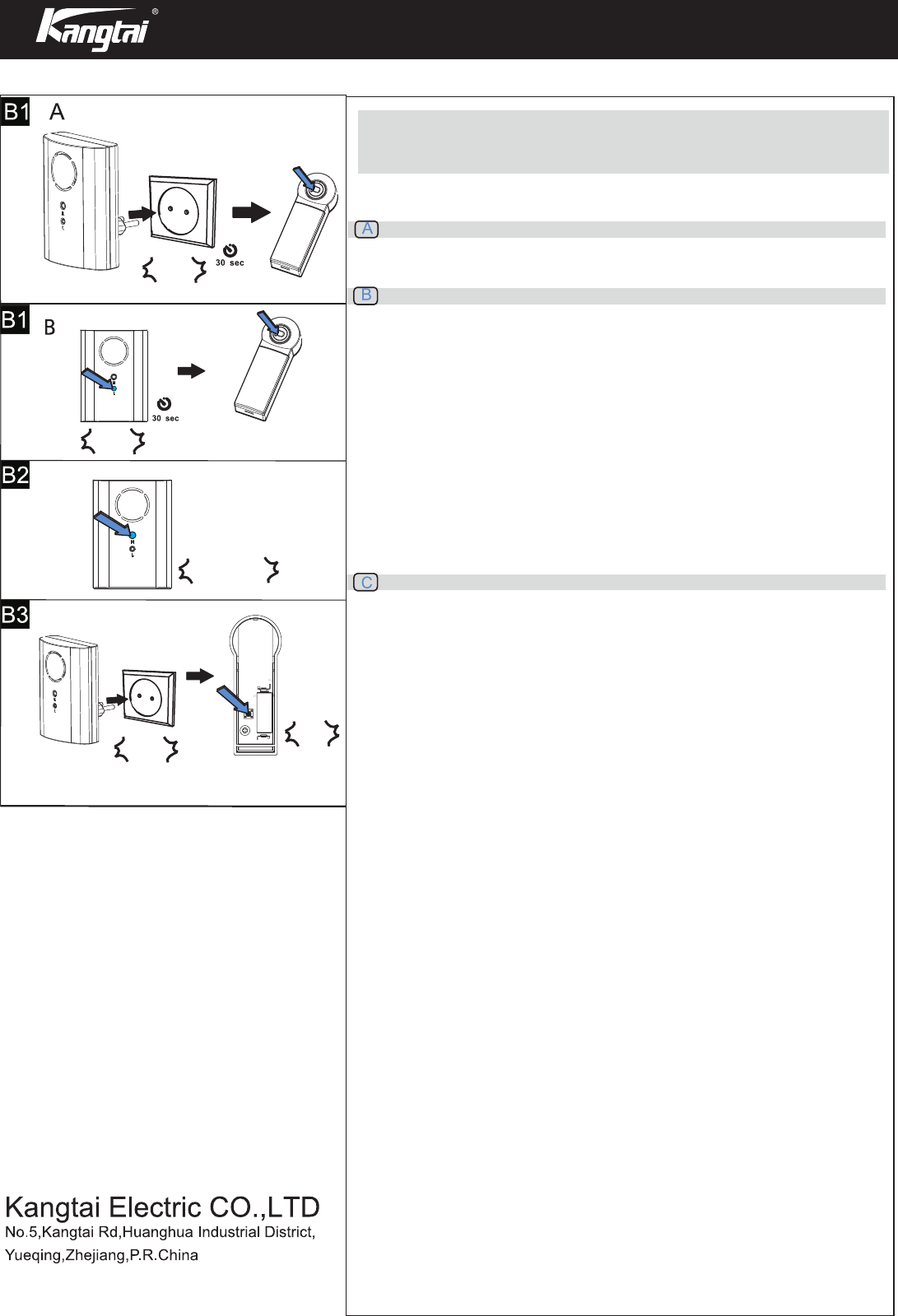 Kangtai®

B1 A

30 sec

B1 B

30 sec

B2

B3

A

B

C

Kangtai Electric CO.,LTD
No.5,Kangtai Rd,Huanghua Industrial District,
Yueqing,Zhejiang,P.R.China