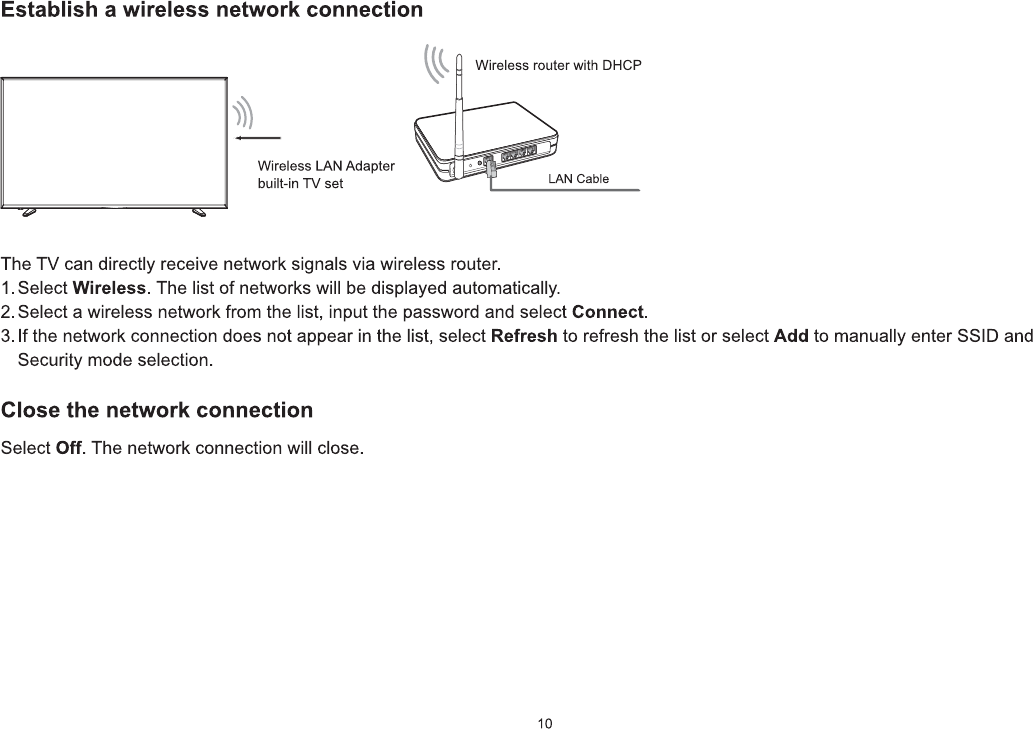 Establish a wireless network connection

Wireless router with DHCP

Wireless LAN Adapter built-in TV set

LAN Cable

The TV can directly receive network signals via wireless router.
1. Select Wireless. The list of networks will be displayed automatically.
2. Select a wireless network from the list, input the password and select Connect.
3. If the network connection does not appear in the list, select Refresh to refresh the list or select Add to manually enter SSID and Security mode selection.

Close the network connection

Select Off. The network connection will close.

10