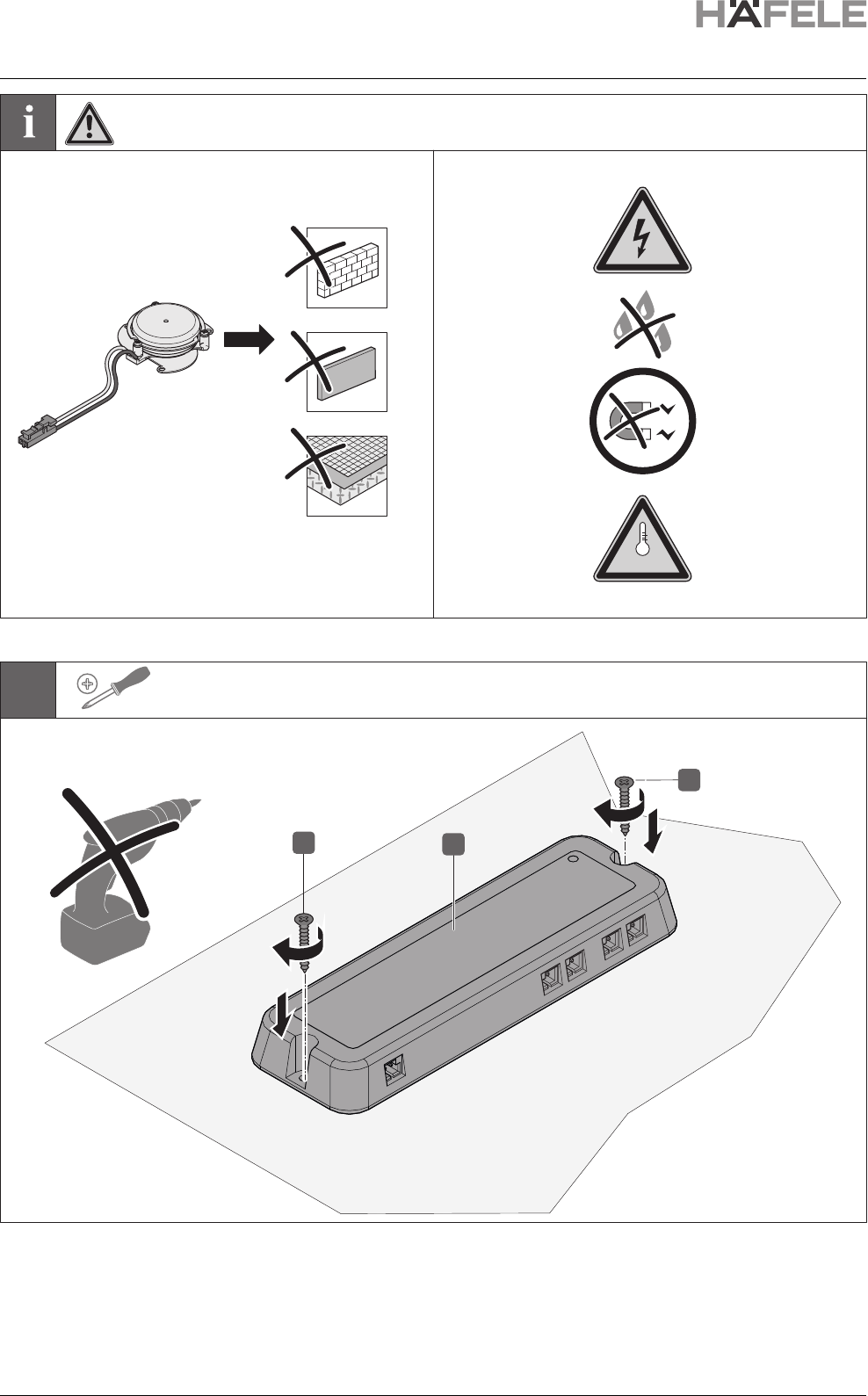 HÄFELE

i