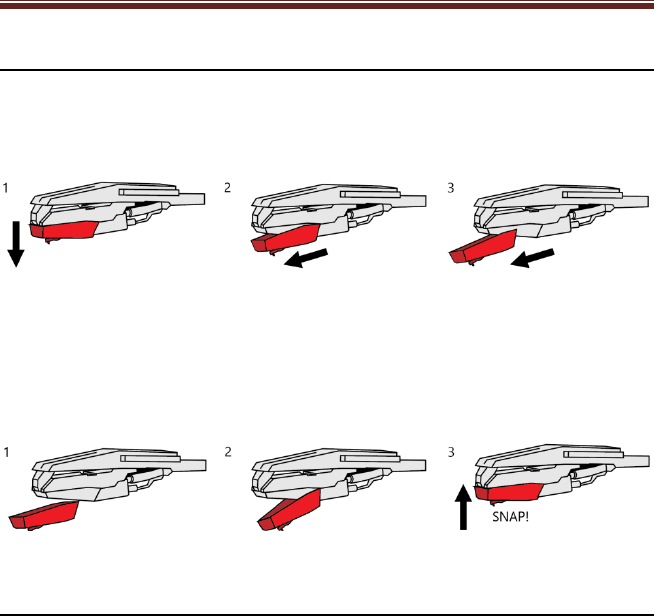 1

2

3

1

2

3

SNAP!