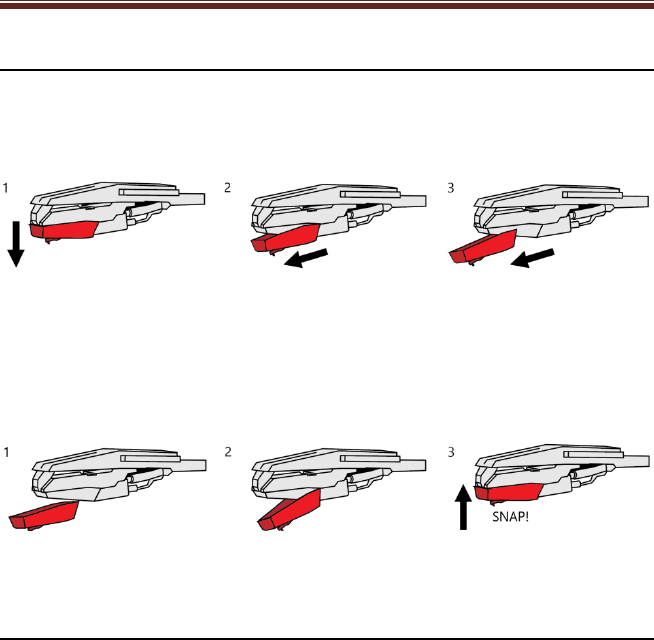 1

2

3

1

2

3

SNAP!