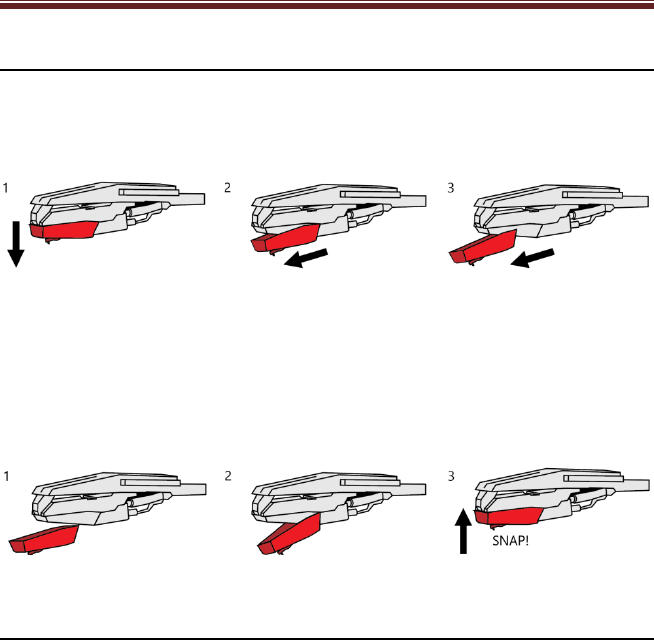 1

2

3

1

2

3

SNAP!