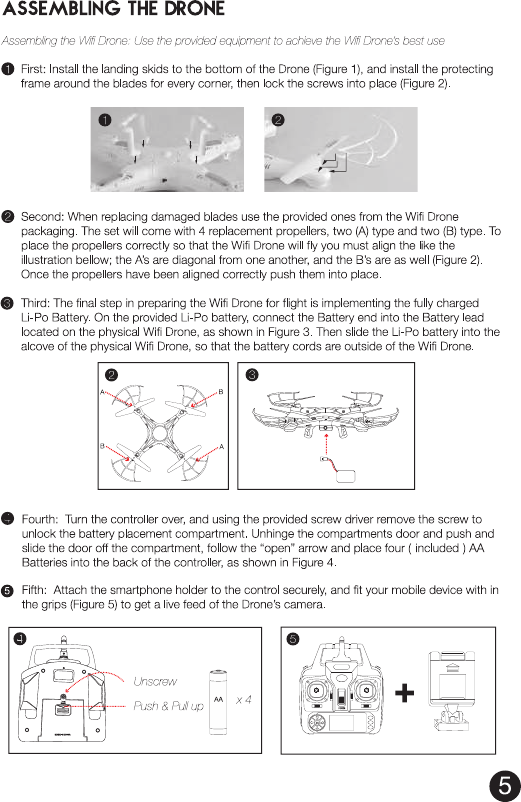 ASSEMBLING THE DRONE

Assembling the Wifi Drone: Use the provided equipment to achieve the Wifi Drone's best use

1 First: Install the landing skids to the bottom of the Drone (Figure 1), and install the protecting frame around the blades for every corner, then lock the screws into place (Figure 2).

1

2

2 Second: When replacing damaged blades use the provided ones from the Wifi Drone packaging. The set will come with 4 replacement propellers, two (A) type and two (B) type. To place the propellers correctly so that the Wifi Drone will fly you must align the like the illustration bellow; the A's are diagonal from one another, and the B's are as well (Figure 2). Once the propellers have been aligned correctly push them into place.

3 Third: The final step in preparing the Wifi Drone for flight is implementing the fully charged Li-Po Battery. On the provided Li-Po battery, connect the Battery end into the Battery lead located on the physical Wifi Drone, as shown in Figure 3. Then slide the Li-Po battery into the alcove of the physical Wifi Drone, so that the battery cords are outside of the Wifi Drone.

2

A

B

B

A

3

4 Fourth: Turn the controller over, and using the provided screw driver remove the screw to unlock the battery placement compartment. Unhinge the compartments door and push and slide the door off the compartment, follow the "open" arrow and place four ( included ) AA Batteries into the back of the controller, as shown in Figure 4.

5 Fifth: Attach the smartphone holder to the control securely, and fit your mobile device with in the grips (Figure 5) to get a live feed of the Drone's camera.

4

Unscrew

Push & Pull up

AA

x 4

5

+

5