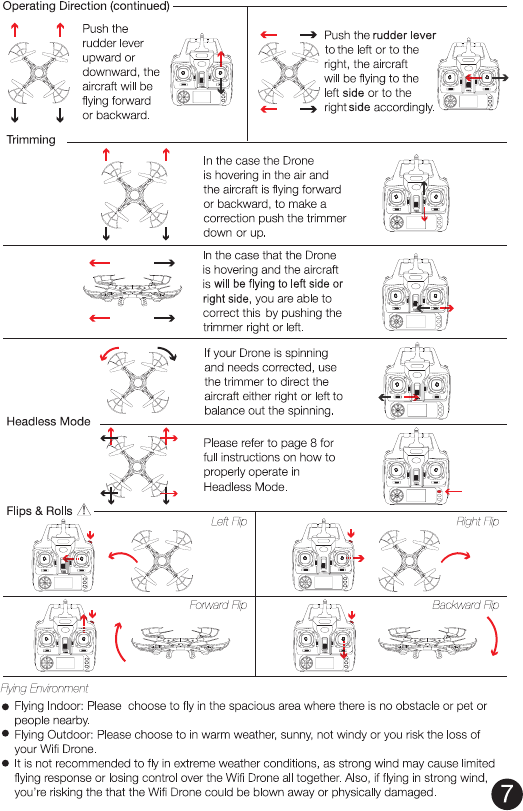 Operating Direction (continued)

Push the rudder lever upward or downward, the aircraft will be flying forward or backward.

Push the rudder lever to the left or to the right, the aircraft will be flying to the left side or to the right side accordingly.

Trimming

In the case the Drone is hovering in the air and the aircraft is flying forward or backward, to make a correction push the trimmer down or up.

In the case that the Drone is hovering and the aircraft is will be flying to left side or right side, you are able to correct this by pushing the trimmer right or left.

If your Drone is spinning and needs corrected, use the trimmer to direct the aircraft either right or left to balance out the spinning.

Headless Mode

Please refer to page 8 for full instructions on how to properly operate in Headless Mode.

Flips & Rolls

Left Flip

Right Flip

Forward Flip

Backward Flip

Flying Environment

● Flying Indoor: Please choose to fly in the spacious area where there is no obstacle or pet or people nearby.

● Flying Outdoor: Please choose to in warm weather, sunny, not windy or you risk the loss of your Wifi Drone.

● It is not recommended to fly in extreme weather conditions, as strong wind may cause limited flying response or losing control over the Wifi Drone all together. Also, if flying in strong wind, you're risking the that the Wifi Drone could be blown away or physically damaged.

7