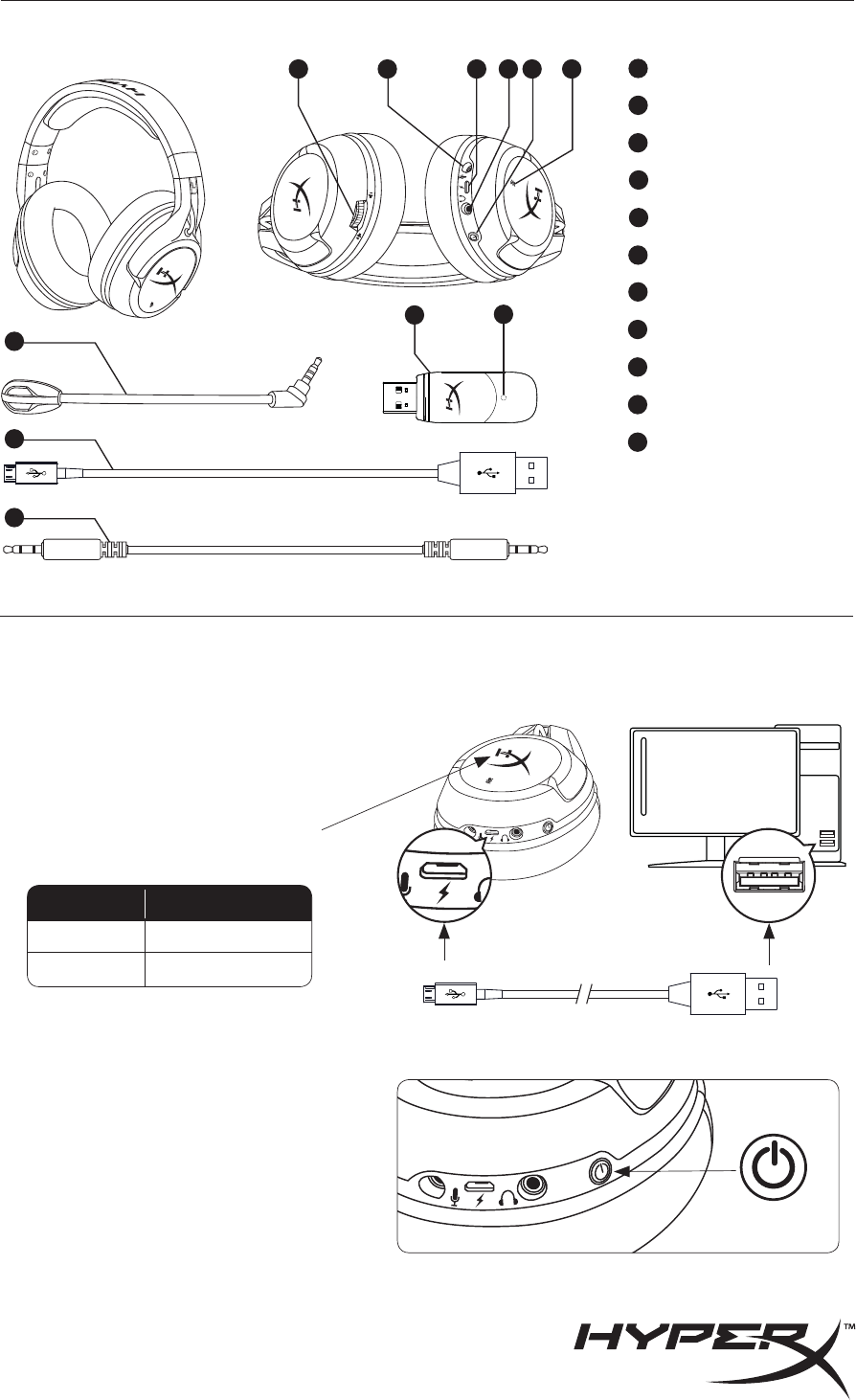 HYPERX™