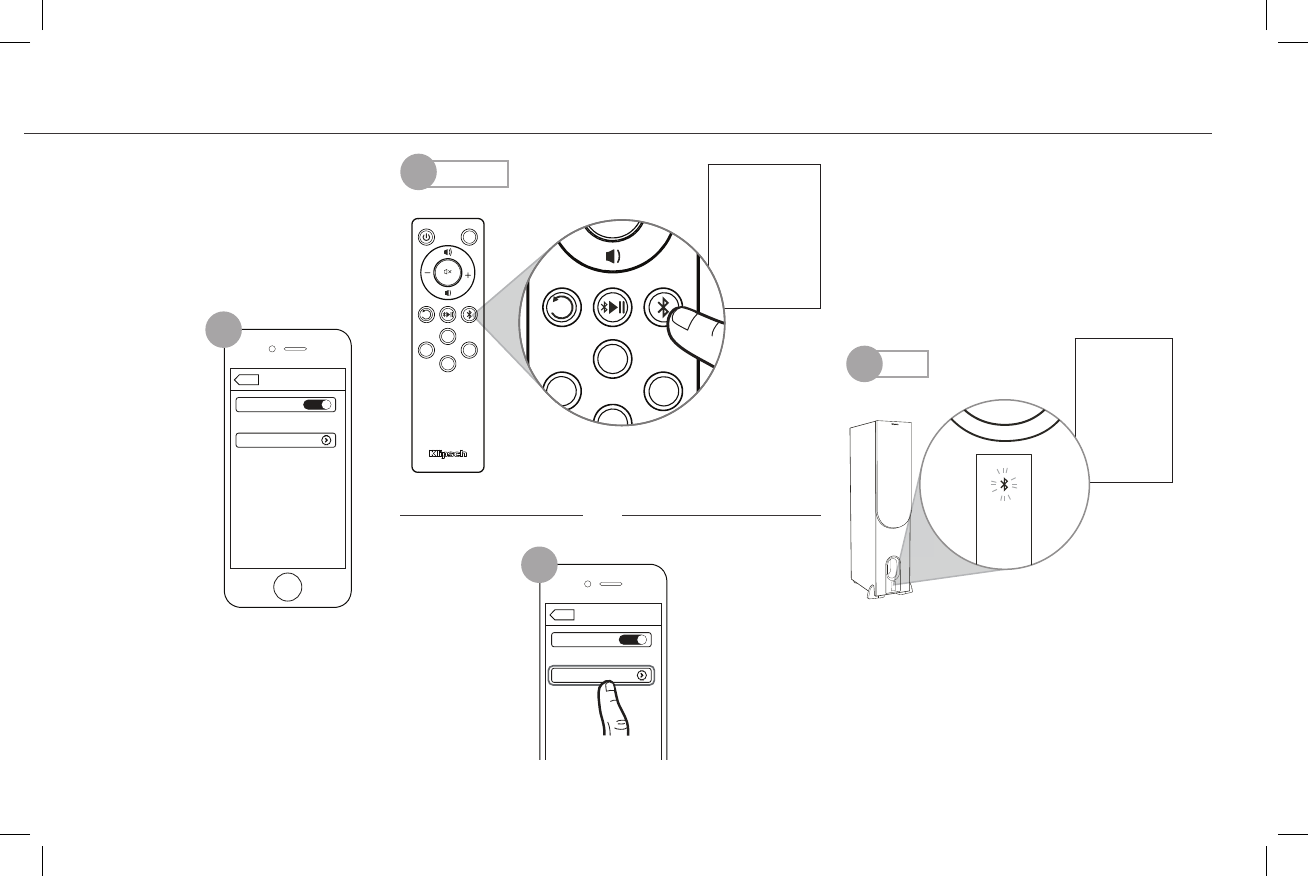 Klipsch