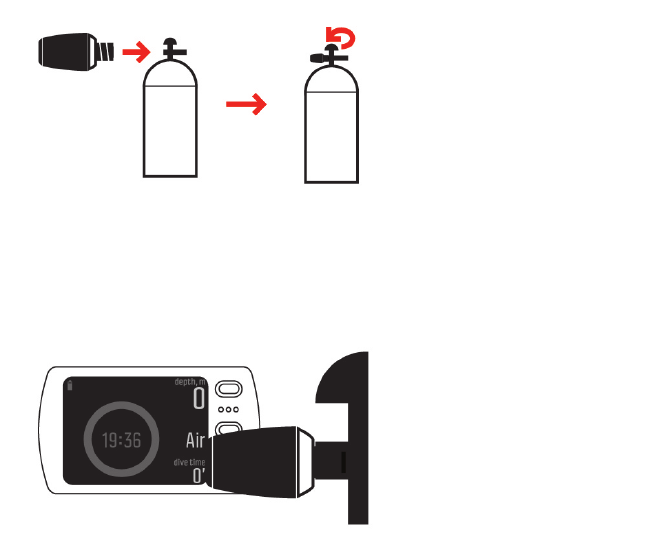 depth, m
0
19:36
Air
dive time
0'