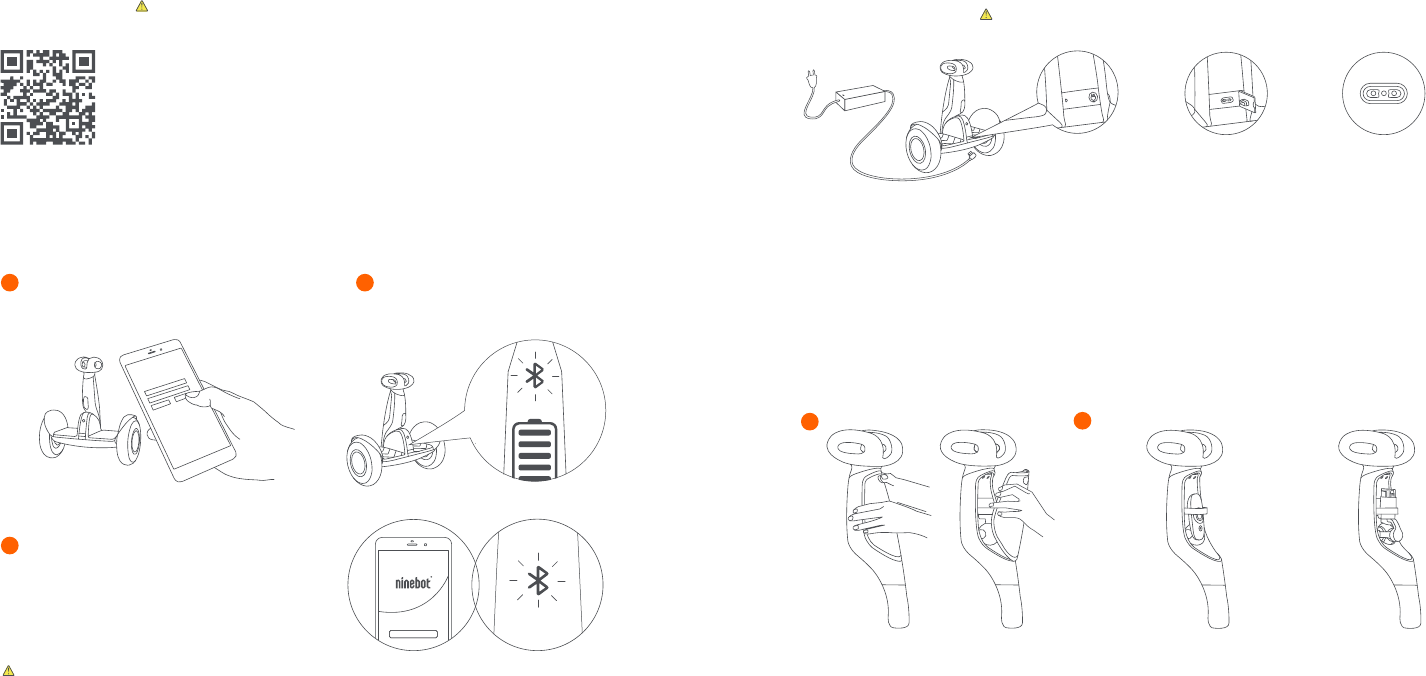 ninebot