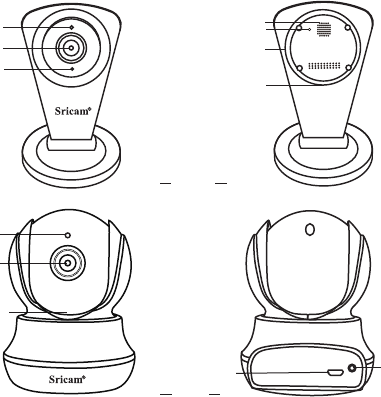 Sricam®

Sricam®