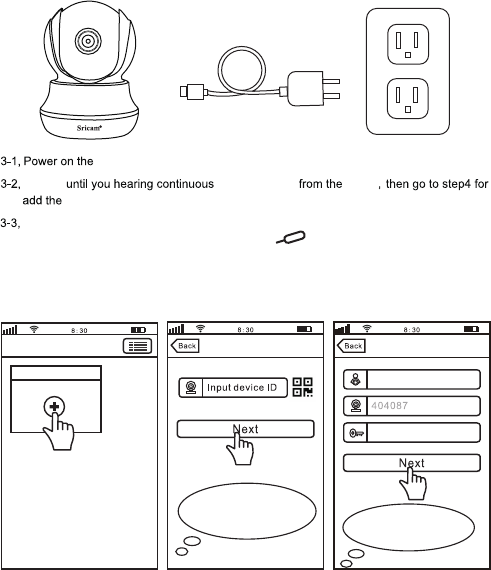 Sricam

3-1, Power on the

3-2, until you hearing continuous from the , then go to step4 for add the

3-3,

8:30

8:30

Back

Input device ID

Next

8:30

Back

404087

Next