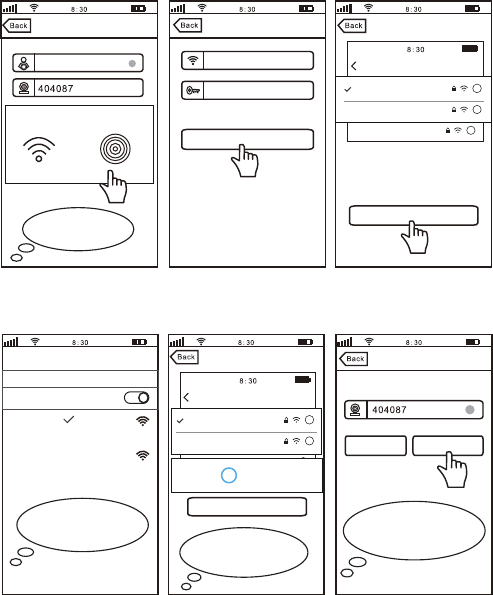 8:30
Back
404087

8:30
Back

8:30
Back
8:30

8:30

8:30
Back
8:30

8:30
Back
404087