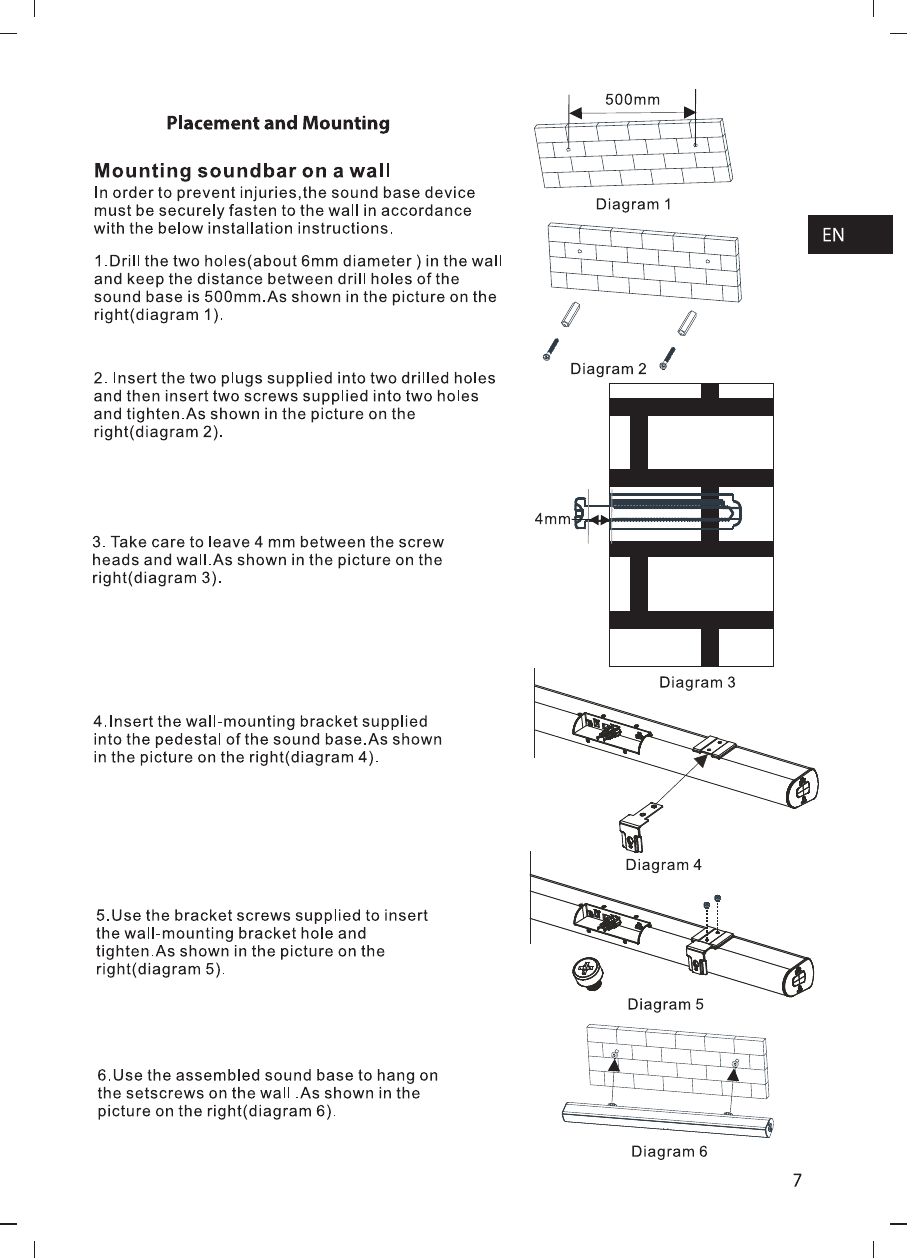 Placement and Mounting

Mounting soundbar on a wall
In order to prevent injuries,the sound base device must be securely fasten to the wall in accordance with the below installation instructions.

1.Drill the two holes(about 6mm diameter ) in the wall and keep the distance between drill holes of the sound base is 500mm.As shown in the picture on the right(diagram 1).

2. Insert the two plugs supplied into two drilled holes and then insert two screws supplied into two holes and tighten.As shown in the picture on the right(diagram 2).

3. Take care to leave 4 mm between the screw heads and wall.As shown in the picture on the right(diagram 3).

4.Insert the wall-mounting bracket supplied into the pedestal of the sound base.As shown in the picture on the right(diagram 4).

5.Use the bracket screws supplied to insert the wall-mounting bracket hole and tighten.As shown in the picture on the right(diagram 5).

6.Use the assembled sound base to hang on the setscrews on the wall .As shown in the picture on the right(diagram 6).

500mm
Diagram 1
EN
Diagram 2
4mm
Diagram 3
Diagram 4
Diagram 5
Diagram 6

7