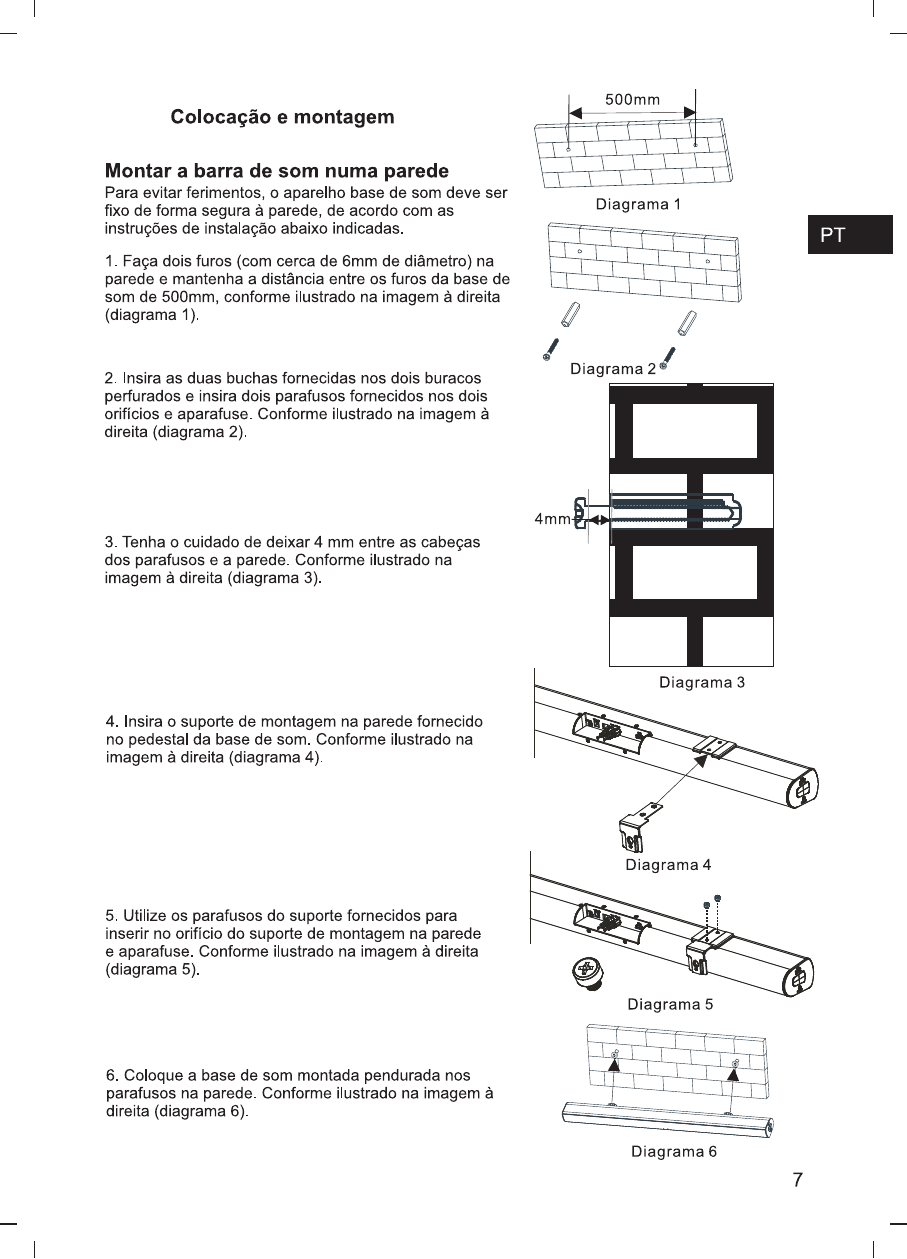 Colocação e montagem

Montar a barra de som numa parede

Para evitar ferimentos, o aparelho base de som deve ser fixo de forma segura à parede, de acordo com as instruções de instalação abaixo indicadas.

1. Faça dois furos (com cerca de 6mm de diâmetro) na parede e mantenha a distância entre os furos da base de som de 500mm, conforme ilustrado na imagem à direita (diagrama 1).

2. Insira as duas buchas fornecidas nos dois buracos perfurados e insira dois parafusos fornecidos nos dois orifícios e aparafuse. Conforme ilustrado na imagem à direita (diagrama 2).

3. Tenha o cuidado de deixar 4 mm entre as cabeças dos parafusos e a parede. Conforme ilustrado na imagem à direita (diagrama 3).

4. Insira o suporte de montagem na parede fornecido no pedestal da base de som. Conforme ilustrado na imagem à direita (diagrama 4).

5. Utilize os parafusos do suporte fornecidos para inserir no orifício do suporte de montagem na parede e aparafuse. Conforme ilustrado na imagem à direita (diagrama 5).

6. Coloque a base de som montada pendurada nos parafusos na parede. Conforme ilustrado na imagem à direita (diagrama 6).

500mm
Diagrama 1
PT
Diagrama 2
4mm
Diagrama 3
Diagrama 4
Diagrama 5
Diagrama 6

7