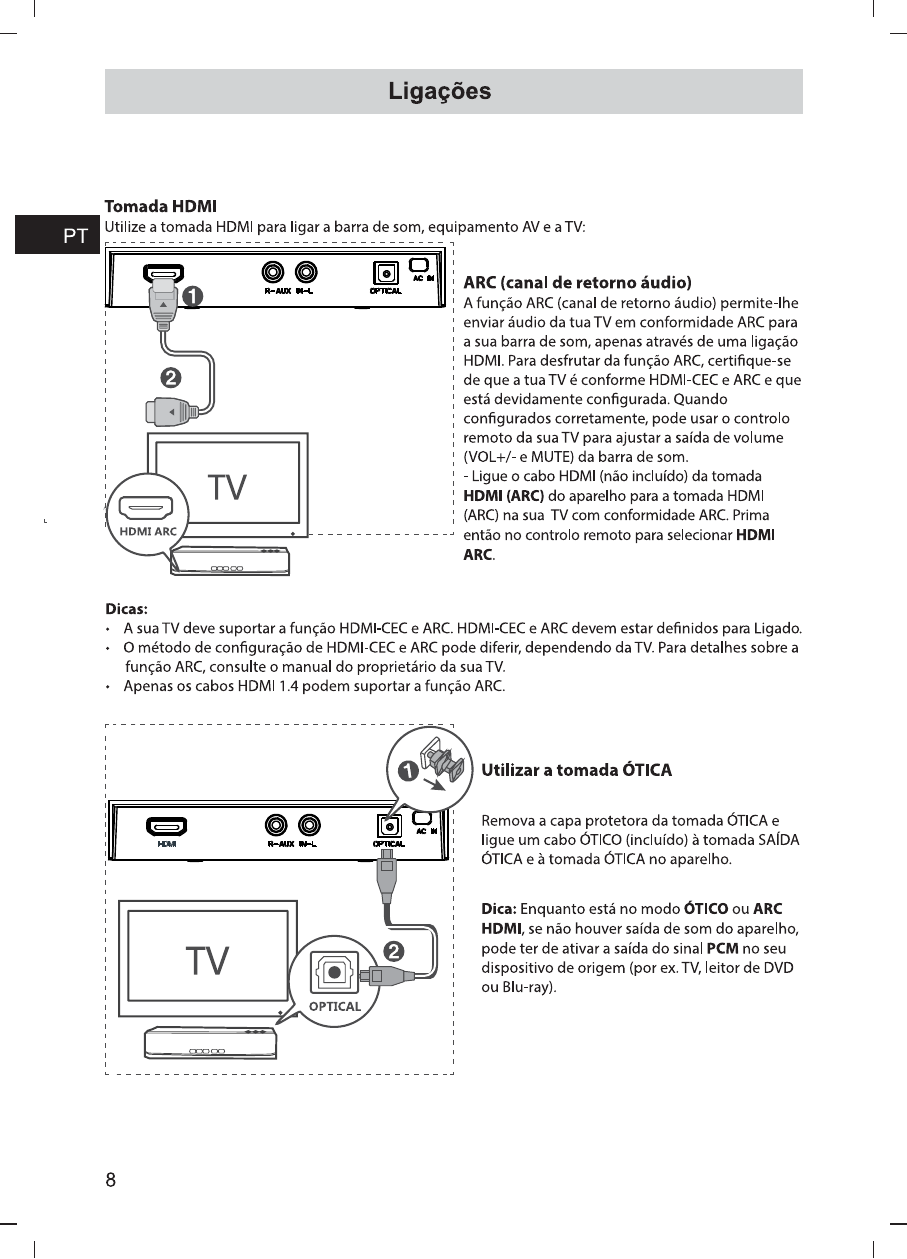 Ligações

PT

Tomada HDMI
Utilize a tomada HDMI para ligar a barra de som, equipamento AV e a TV:

R-AUX IN-L OPTICAL AC IN

1

2

TV

HDMI ARC

ARC (canal de retorno áudio)
A função ARC (canal de retorno áudio) permite-lhe enviar áudio da tua TV em conformidade ARC para a sua barra de som, apenas através de uma ligação HDMI. Para desfrutar da função ARC, certifique-se de que a tua TV é conforme HDMI-CEC e ARC e que está devidamente configurada. Quando configurados corretamente, pode usar o controlo remoto da sua TV para ajustar a saída de volume (VOL+/- e MUTE) da barra de som.
- Ligue o cabo HDMI (não incluído) da tomada HDMI (ARC) do aparelho para a tomada HDMI (ARC) na sua TV com conformidade ARC. Prima então no controlo remoto para selecionar HDMI ARC.

Dicas:
• A sua TV deve suportar a função HDMI-CEC e ARC. HDMI-CEC e ARC devem estar definidos para Ligado.
• O método de configuração de HDMI-CEC e ARC pode diferir, dependendo da TV. Para detalhes sobre a função ARC, consulte o manual do proprietário da sua TV.
• Apenas os cabos HDMI 1.4 podem suportar a função ARC.

1

HDMI R-AUX IN-L OPTICAL AC IN

TV

2

OPTICAL

Utilizar a tomada ÓTICA

Remova a capa protetora da tomada ÓTICA e ligue um cabo ÓTICO (incluído) à tomada SAÍDA ÓTICA e à tomada ÓTICA no aparelho.

Dica: Enquanto está no modo ÓTICO ou ARC HDMI, se não houver saída de som do aparelho, pode ter de ativar a saída do sinal PCM no seu dispositivo de origem (por ex. TV, leitor de DVD ou Blu-ray).

8