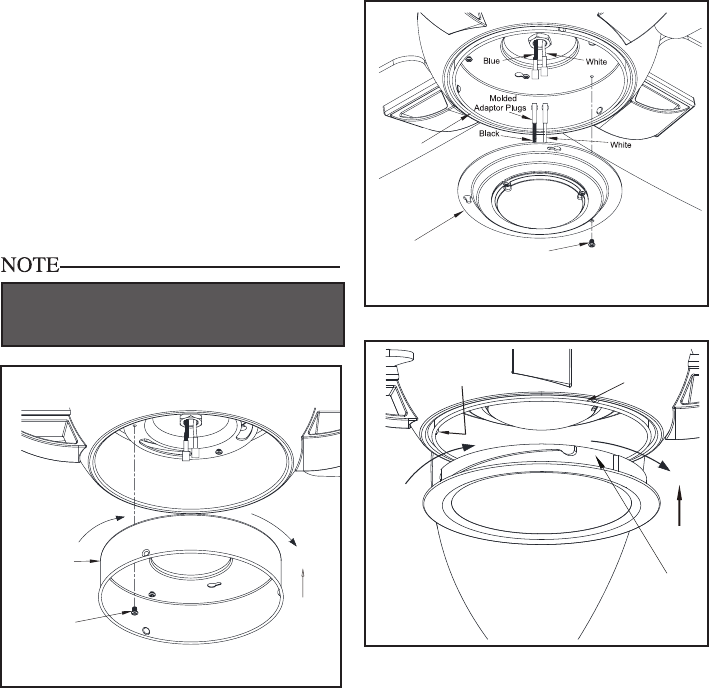 NOTE

Blue
White
Molded Adaptor Plugs
Black
White