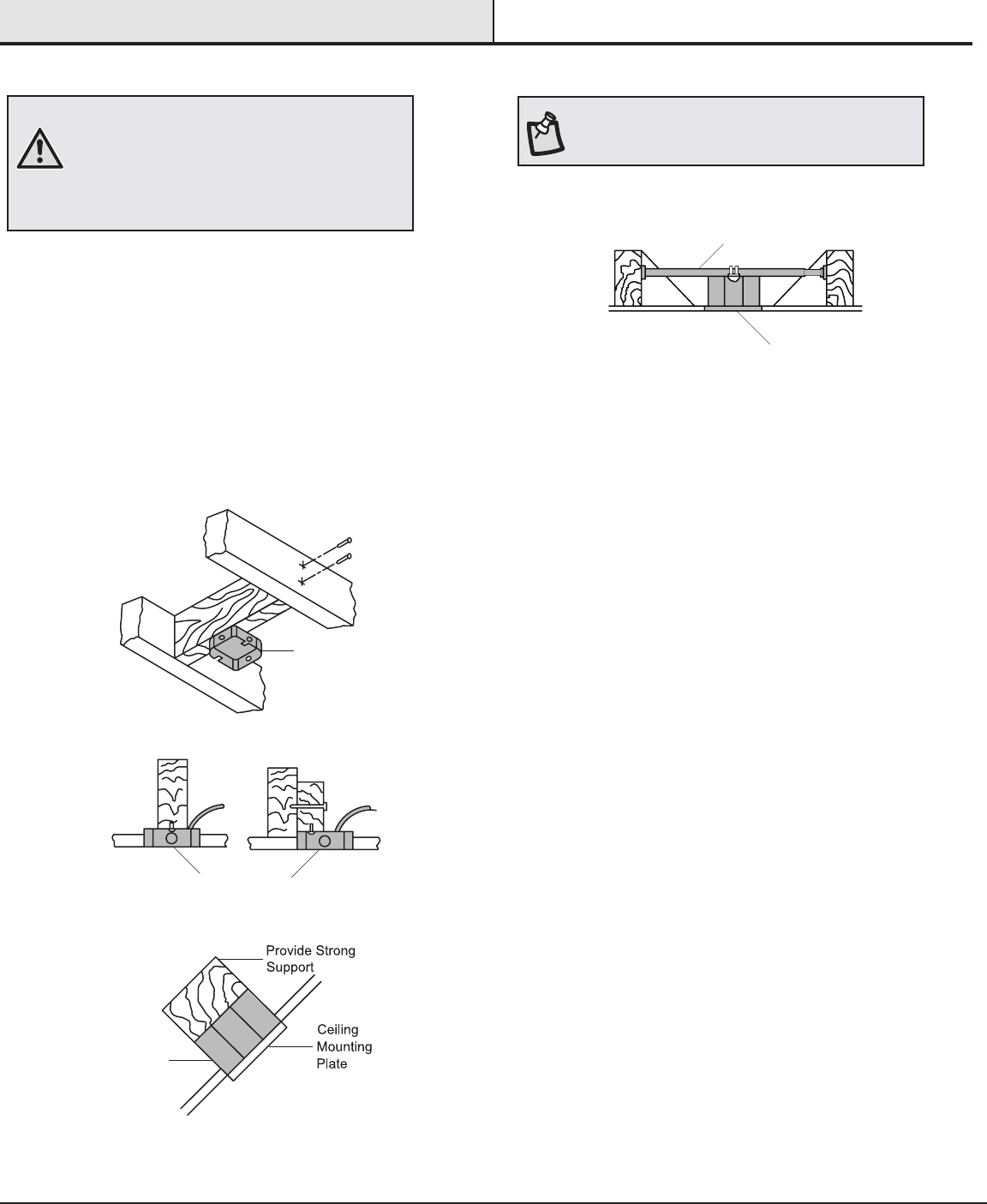 Provide Strong Support

Ceiling Mounting Plate