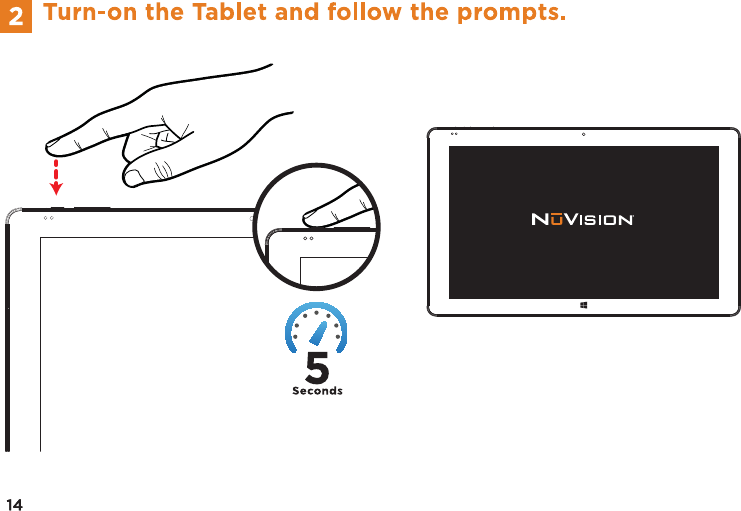 2 Turn-on the Tablet and follow the prompts.

5
Seconds

NŪVISION

14