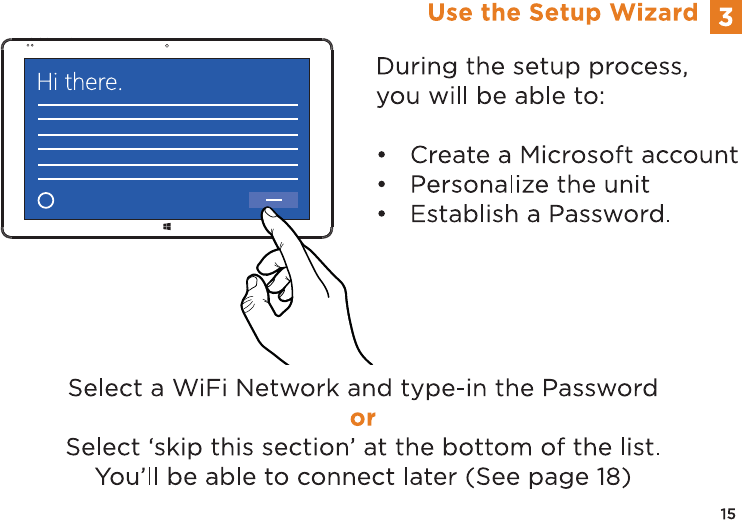 Use the Setup Wizard 3

Hi there.

During the setup process, you will be able to:

• Create a Microsoft account
• Personalize the unit
• Establish a Password.

Select a WiFi Network and type-in the Password
or
Select ‘skip this section’ at the bottom of the list.
You’ll be able to connect later (See page 18)

15