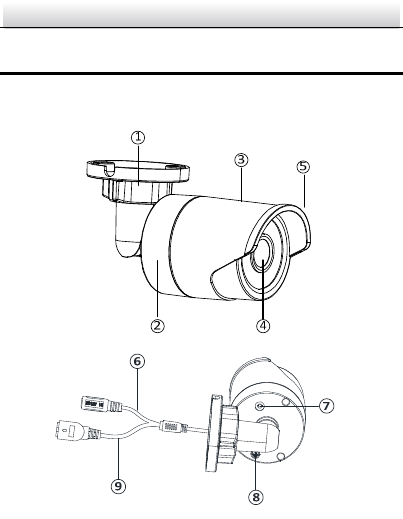 ①
③
⑤
②
④
⑥
⑦
⑨
⑧