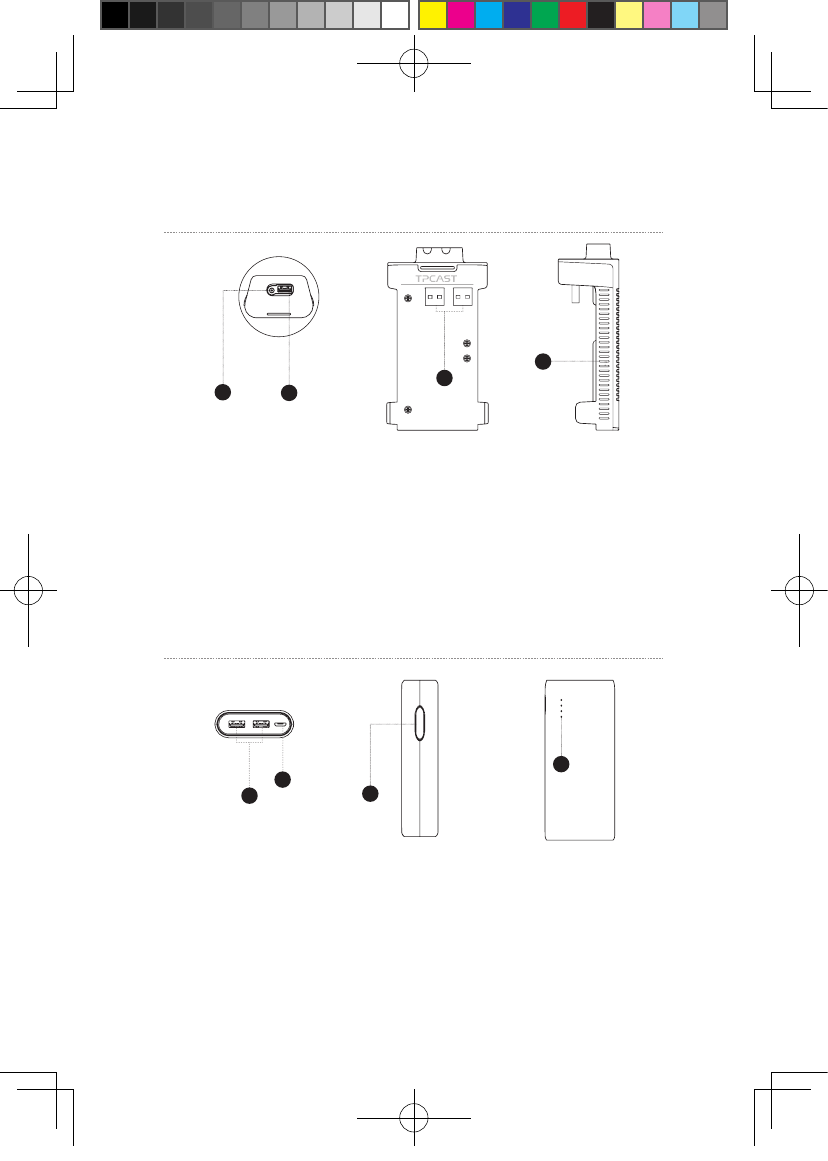 TPCAST