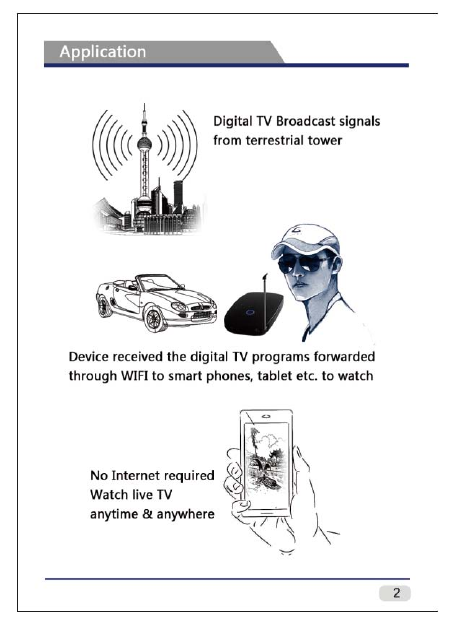 Application

Digital TV Broadcast signals from terrestrial tower

Device received the digital TV programs forwarded through WIFI to smart phones, tablet etc. to watch

No Internet required
Watch live TV
anytime & anywhere

2