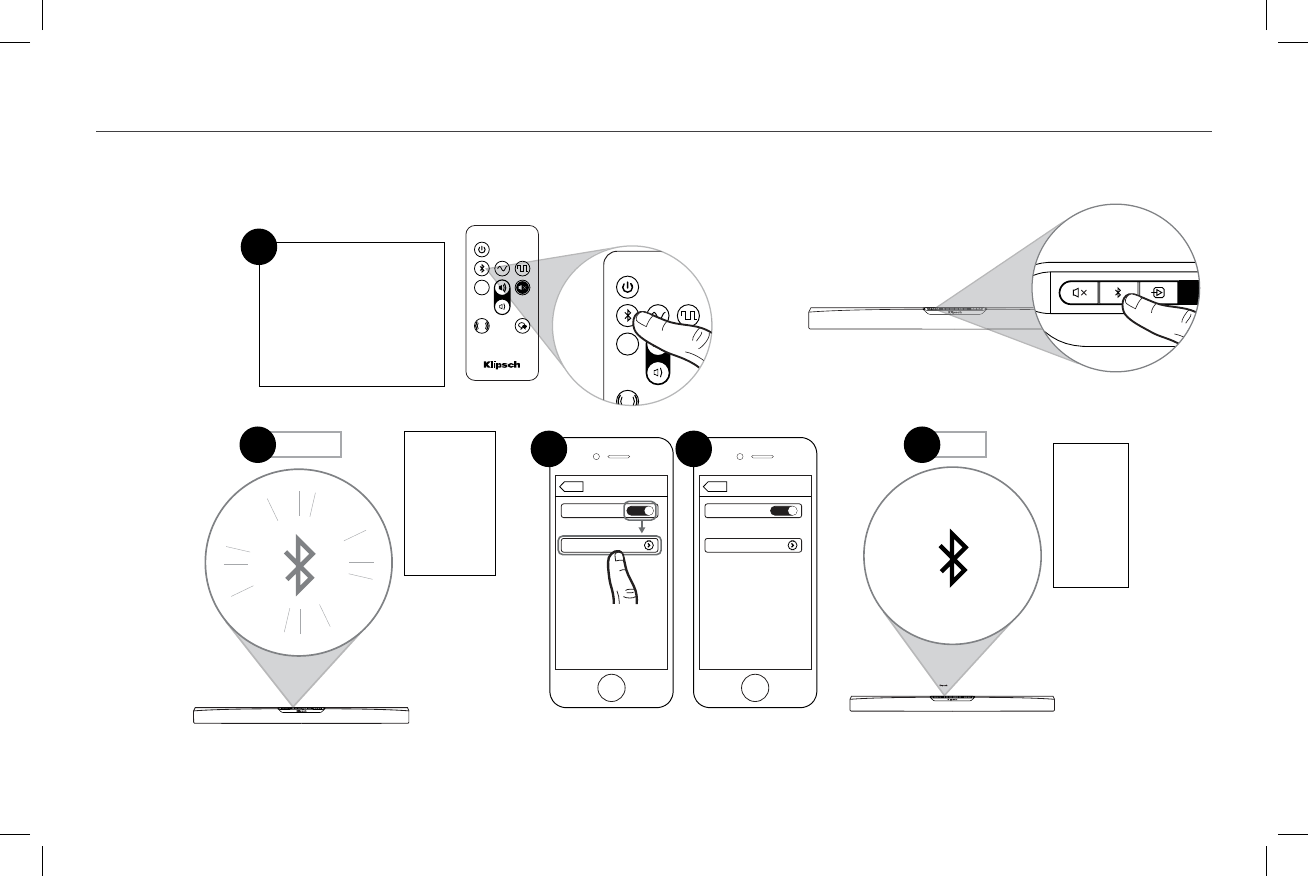 Klipsch