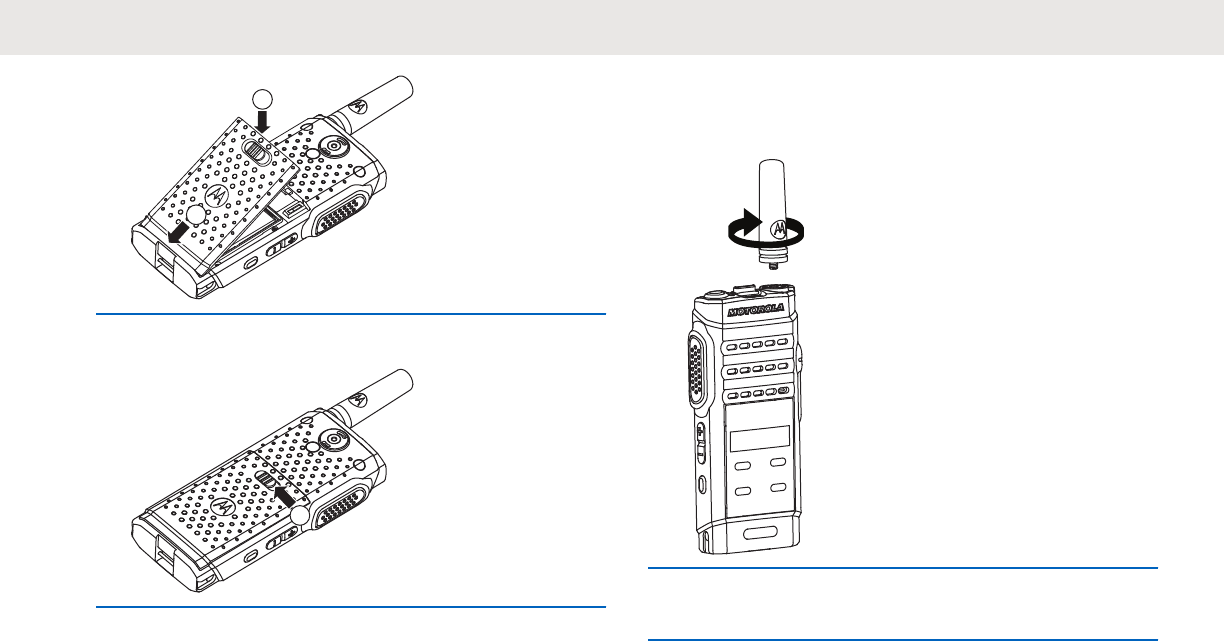 MOTOROLA