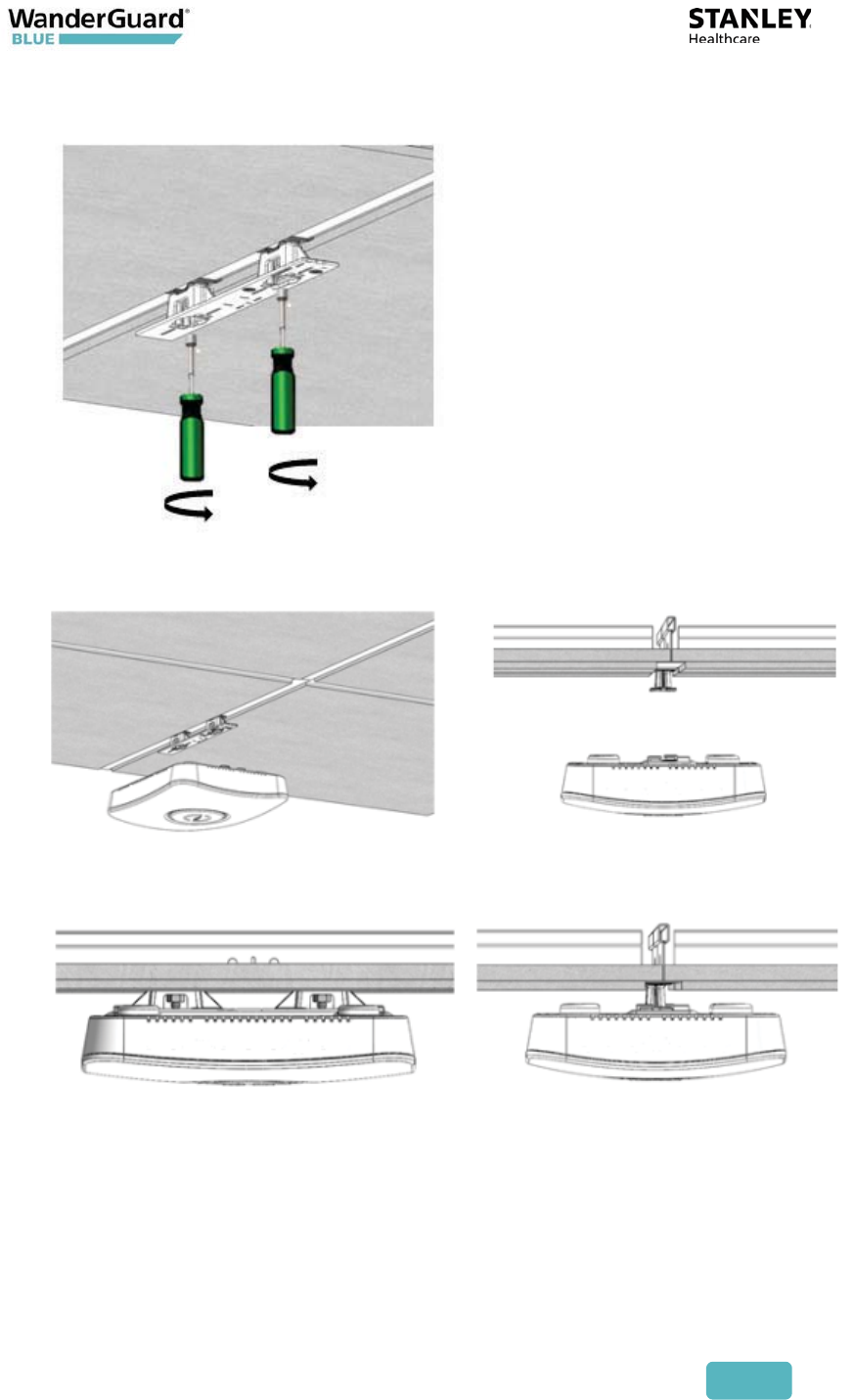 WanderGuard®
BLUE

STANLEY
Healthcare