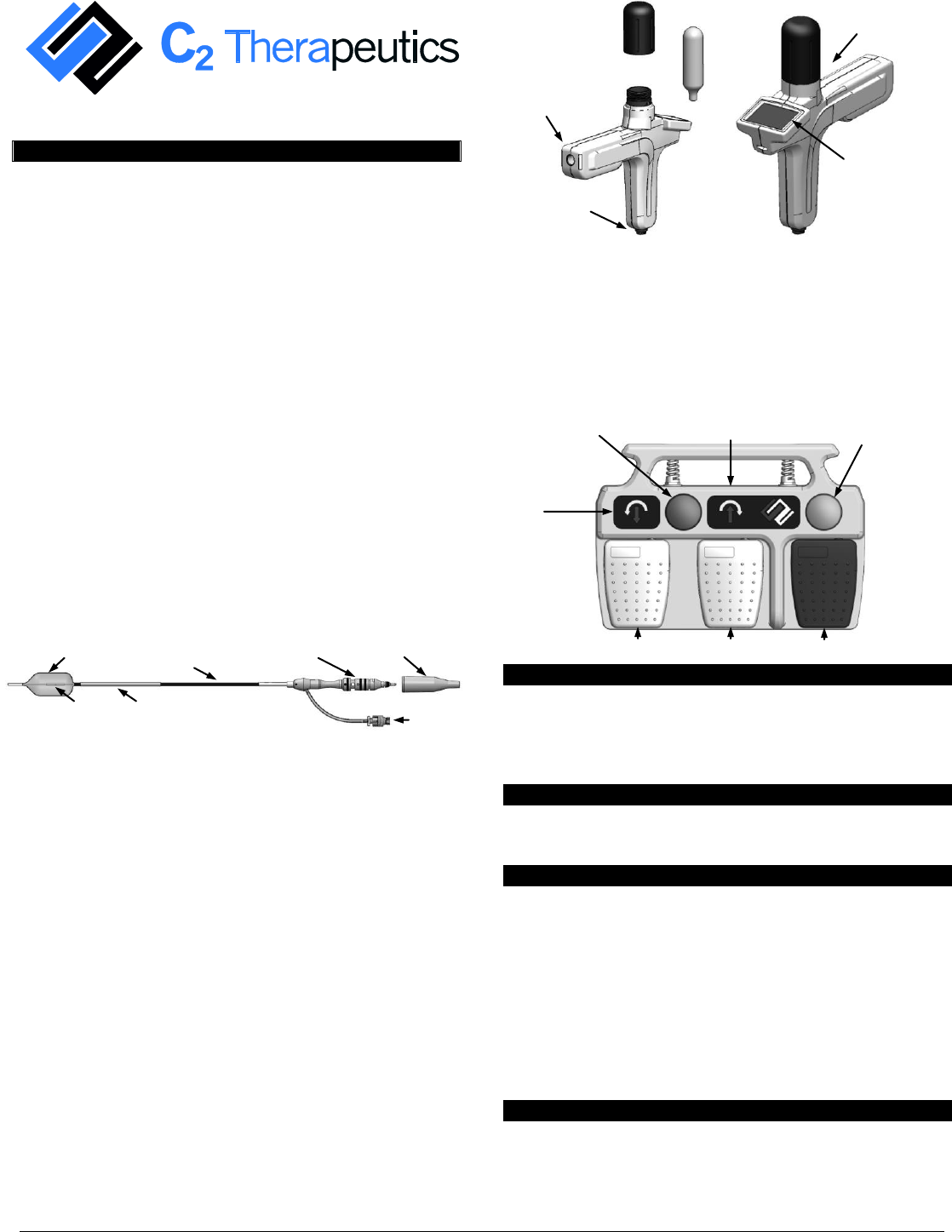 $C_2$ Therapeutics