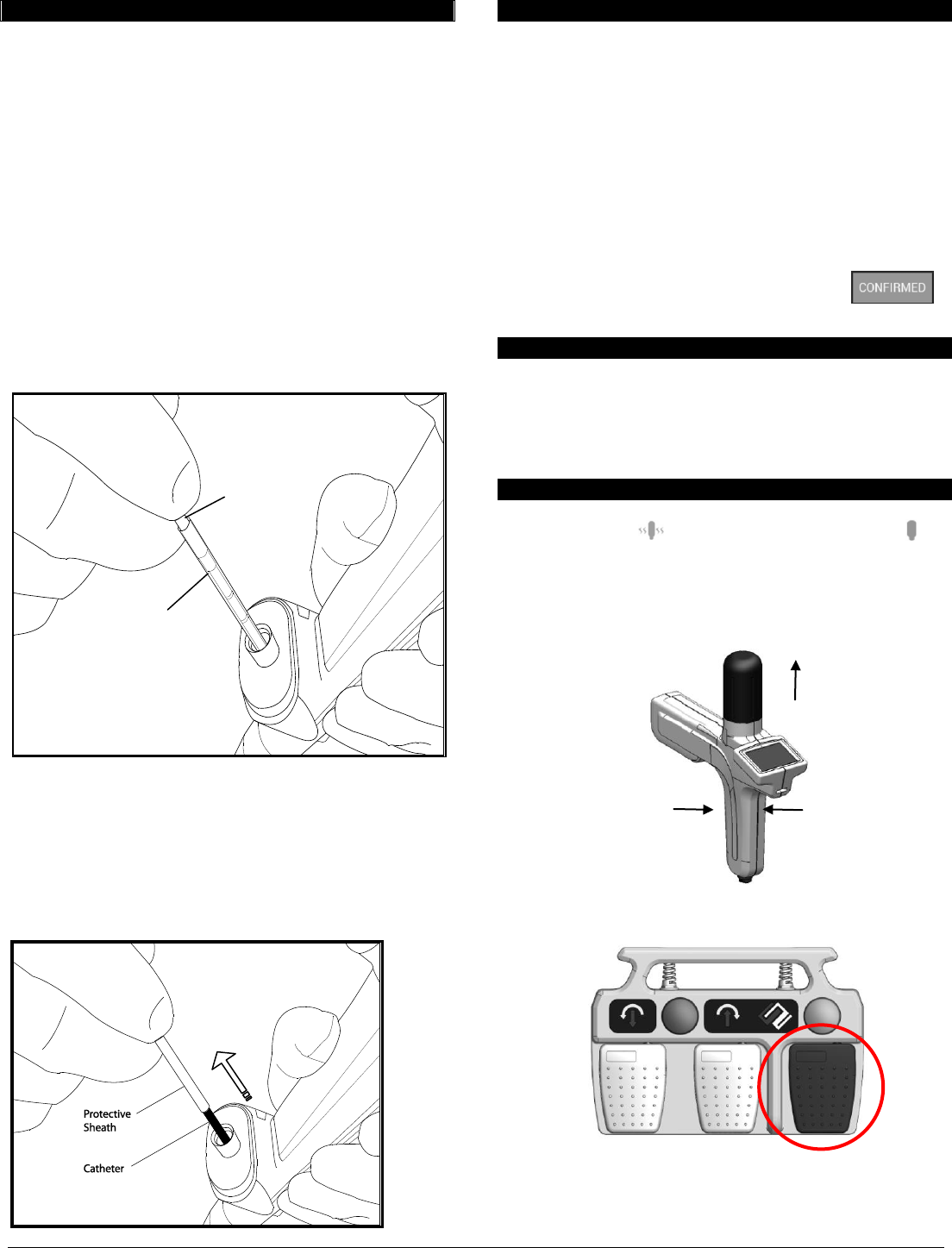 CONFIRMED

Protective Sheath

Catheter