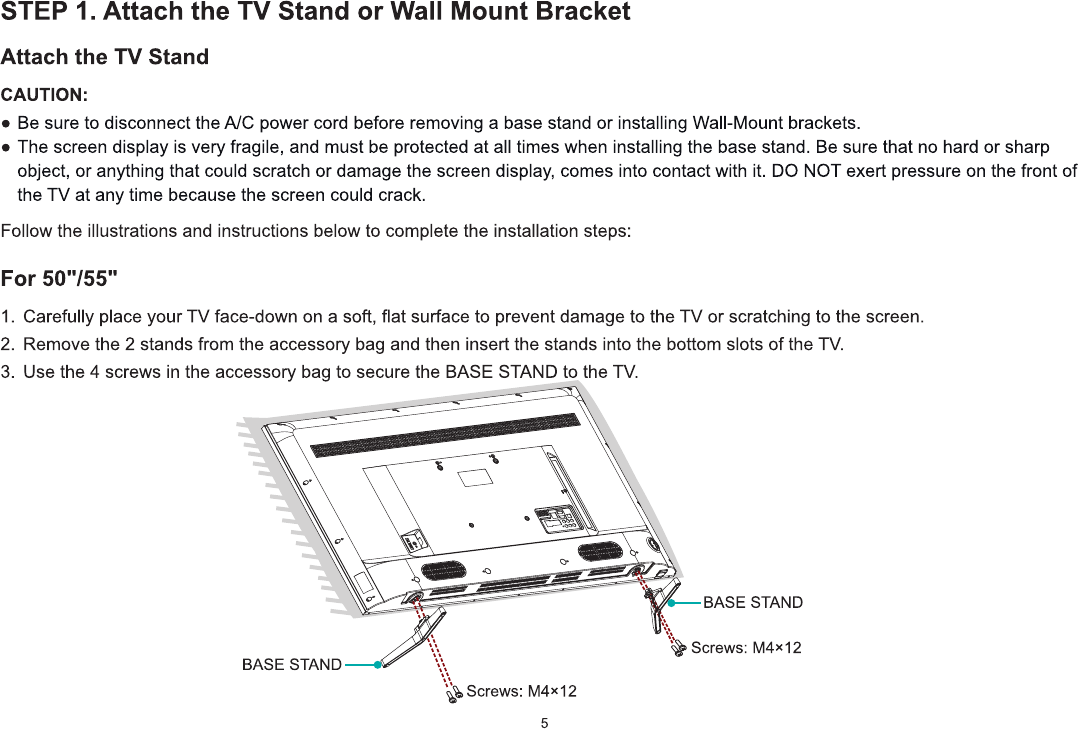 STEP 1. Attach the TV Stand or Wall Mount Bracket

Attach the TV Stand

CAUTION:

● Be sure to disconnect the A/C power cord before removing a base stand or installing Wall-Mount brackets.

● The screen display is very fragile, and must be protected at all times when installing the base stand. Be sure that no hard or sharp object, or anything that could scratch or damage the screen display, comes into contact with it. DO NOT exert pressure on the front of the TV at any time because the screen could crack.

Follow the illustrations and instructions below to complete the installation steps:

For 50"/55"

1. Carefully place your TV face-down on a soft, flat surface to prevent damage to the TV or scratching to the screen.
2. Remove the 2 stands from the accessory bag and then insert the stands into the bottom slots of the TV.
3. Use the 4 screws in the accessory bag to secure the BASE STAND to the TV.

BASE STAND

Screws: M4×12

BASE STAND

Screws: M4×12

5