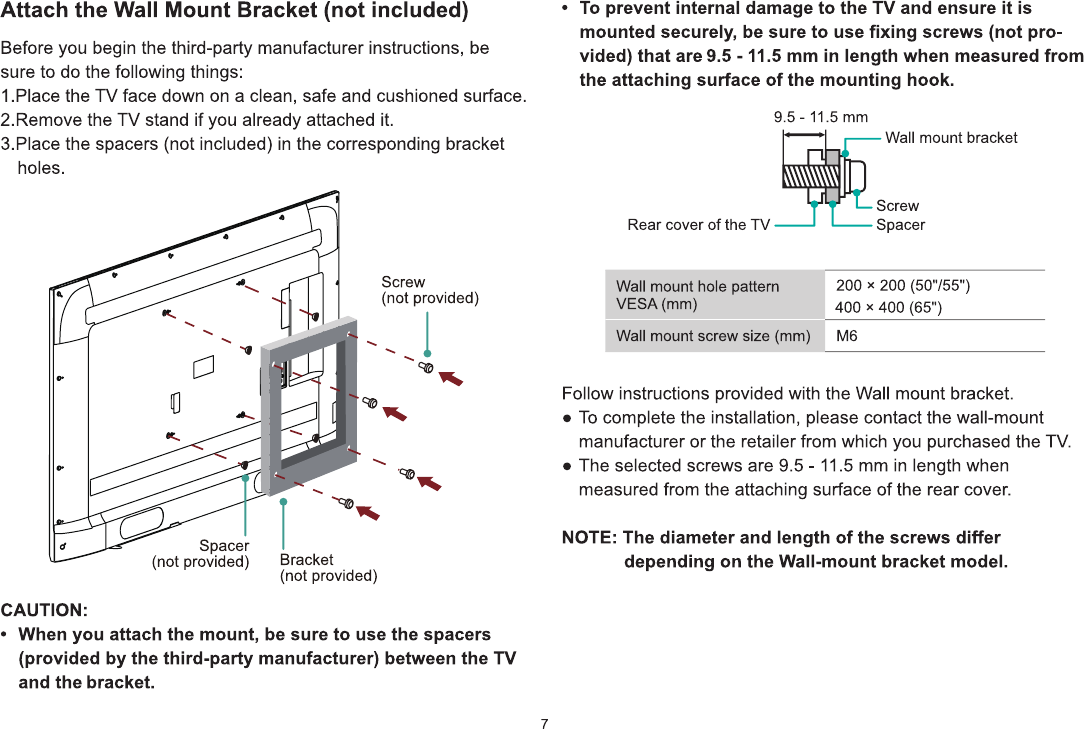 Attach the Wall Mount Bracket (not included)

Before you begin the third-party manufacturer instructions, be sure to do the following things:
1.Place the TV face down on a clean, safe and cushioned surface.
2.Remove the TV stand if you already attached it.
3.Place the spacers (not included) in the corresponding bracket holes.

Screw
(not provided)

Spacer
(not provided)

Bracket
(not provided)

CAUTION:
• When you attach the mount, be sure to use the spacers (provided by the third-party manufacturer) between the TV and the bracket.

• To prevent internal damage to the TV and ensure it is mounted securely, be sure to use fixing screws (not provided) that are 9.5 - 11.5 mm in length when measured from the attaching surface of the mounting hook.

9.5 - 11.5 mm
Wall mount bracket
Screw
Spacer
Rear cover of the TV

| Wall mount hole pattern VESA (mm) | 200 × 200 (50"/55") 400 × 400 (65") |
|---|---|
| Wall mount screw size (mm) | M6 |

Follow instructions provided with the Wall mount bracket.
● To complete the installation, please contact the wall-mount manufacturer or the retailer from which you purchased the TV.
● The selected screws are 9.5 - 11.5 mm in length when measured from the attaching surface of the rear cover.

NOTE: The diameter and length of the screws differ depending on the Wall-mount bracket model.

7