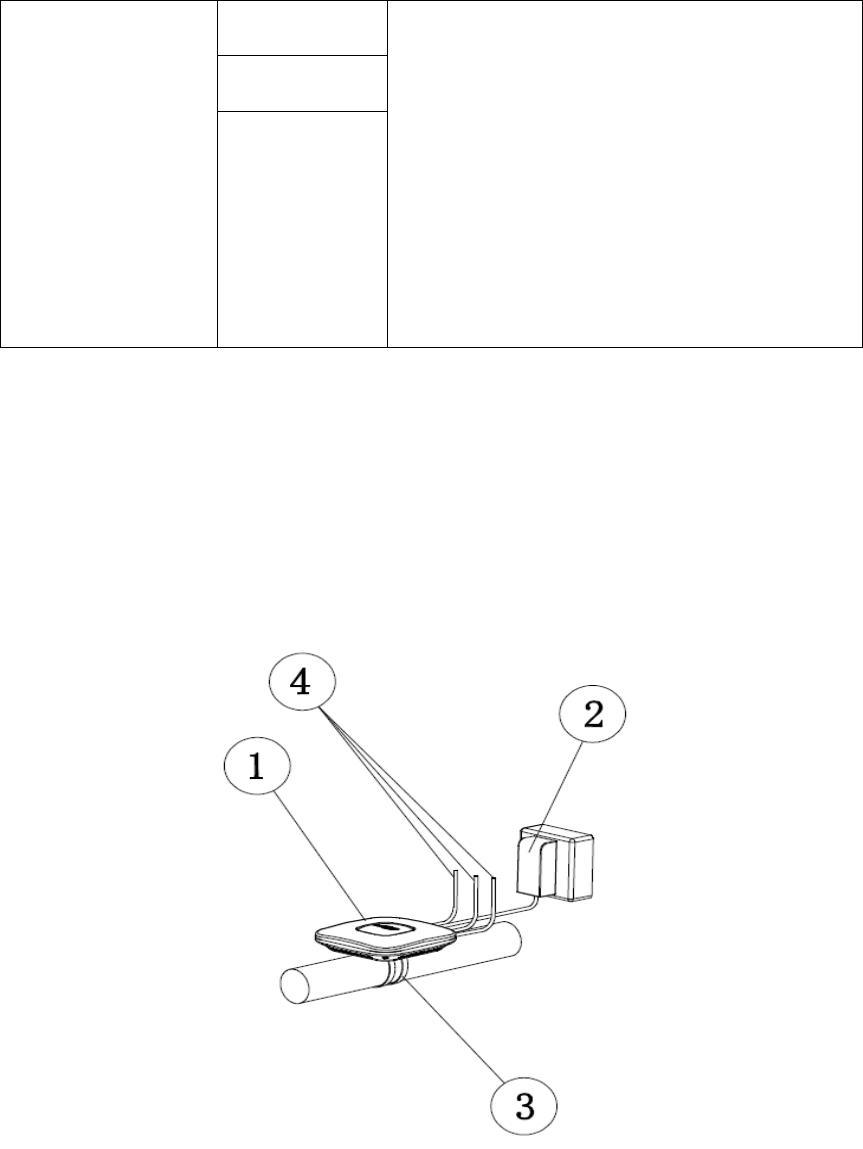 4

2

1

3