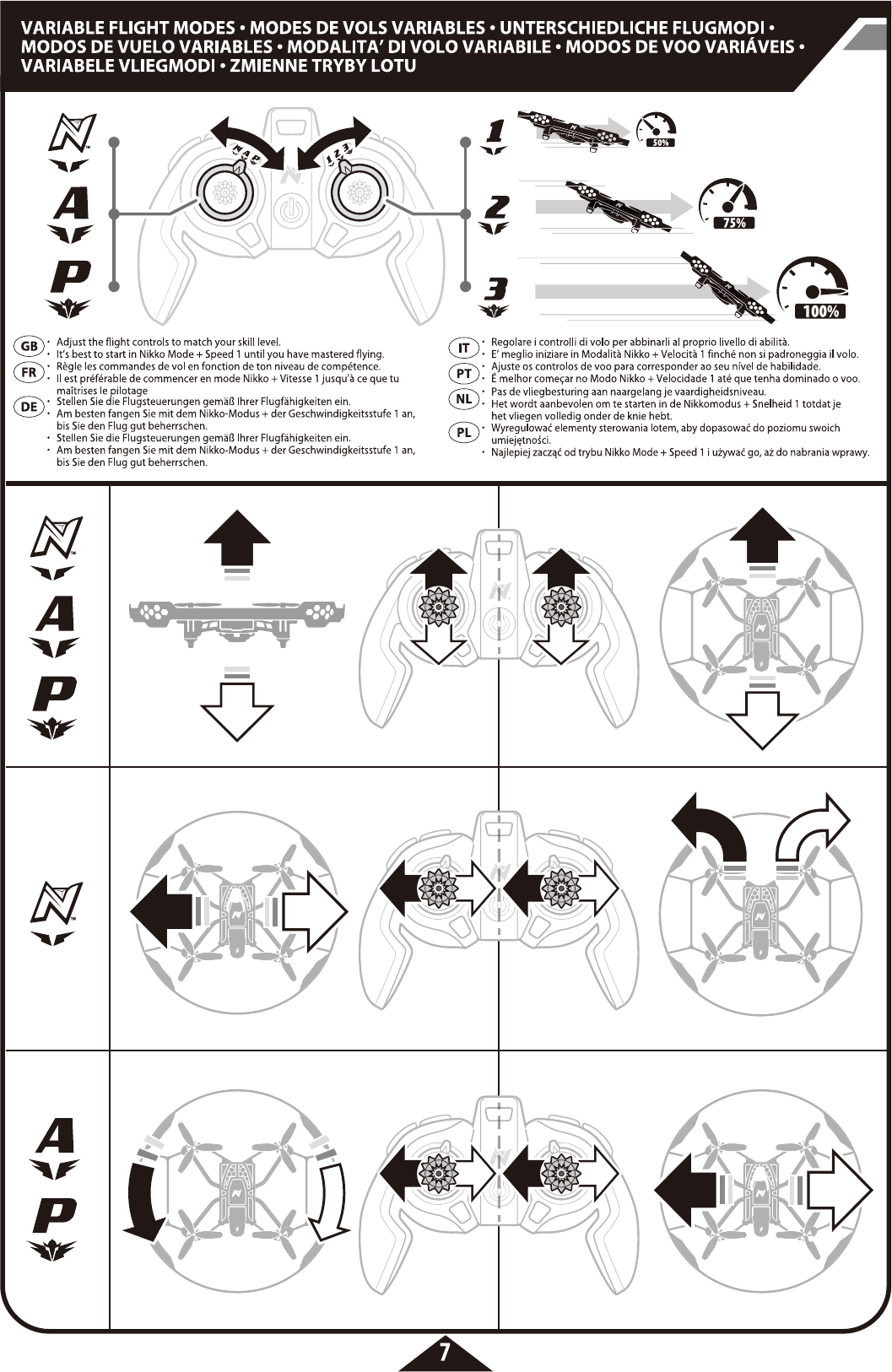 VARIABLE FLIGHT MODES • MODES DE VOLS VARIABLES • UNTERSCHIEDLICHE FLUGMODI • MODOS DE VUELO VARIABLES • MODALITA' DI VOLO VARIABILE • MODOS DE VOO VARIÁVEIS • VARIABELE VLIEGMODI • ZMIENNE TRYBY LOTU

N
A
P

N A P
1 2 3

1
50%
2
75%
3
100%

GB
• Adjust the flight controls to match your skill level.
• It's best to start in Nikko Mode + Speed 1 until you have mastered flying.

FR
• Règle les commandes de vol en fonction de ton niveau de compétence.
• Il est préférable de commencer en mode Nikko + Vitesse 1 jusqu'à ce que tu maîtrises le pilotage

DE
• Stellen Sie die Flugsteuerungen gemäß Ihrer Flugfähigkeiten ein.
• Am besten fangen Sie mit dem Nikko-Modus + der Geschwindigkeitsstufe 1 an, bis Sie den Flug gut beherrschen.
• Stellen Sie die Flugsteuerungen gemäß Ihrer Flugfähigkeiten ein.
• Am besten fangen Sie mit dem Nikko-Modus + der Geschwindigkeitsstufe 1 an, bis Sie den Flug gut beherrschen.

IT
• Regolare i controlli di volo per abbinarli al proprio livello di abilità.
• E' meglio iniziare in Modalità Nikko + Velocità 1 finché non si padroneggia il volo.

PT
• Ajuste os controlos de voo para corresponder ao seu nível de habilidade.
• É melhor começar no Modo Nikko + Velocidade 1 até que tenha dominado o voo.

NL
• Pas de vliegbesturing aan naargelang je vaardigheidsniveau.
• Het wordt aanbevolen om te starten in de Nikkomodus + Snelheid 1 totdat je het vliegen volledig onder de knie hebt.

PL
• Wyregulować elementy sterowania lotem, aby dopasować do poziomu swoich umiejętności.
• Najlepiej zacząć od trybu Nikko Mode + Speed 1 i używać go, aż do nabrania wprawy.

N
A
P

N

A
P

7