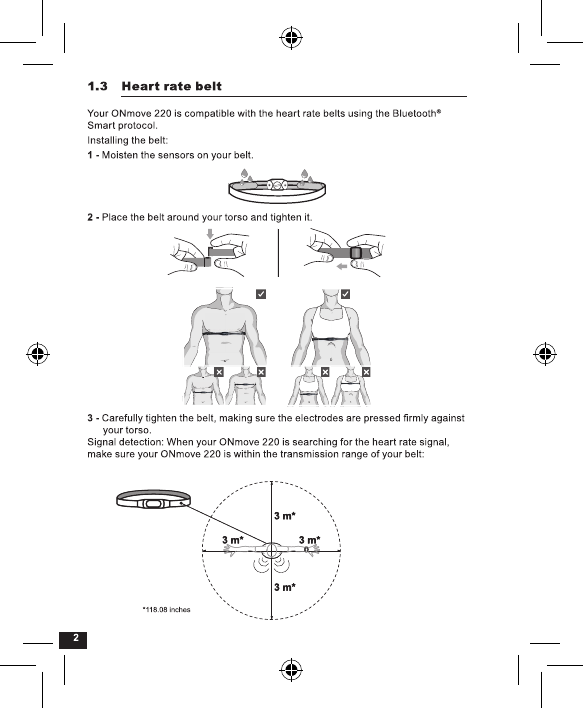 1.3 Heart rate belt

Your ONmove 220 is compatible with the heart rate belts using the Bluetooth® Smart protocol.

Installing the belt:

1 - Moisten the sensors on your belt.

2 - Place the belt around your torso and tighten it.

3 - Carefully tighten the belt, making sure the electrodes are pressed firmly against your torso.

Signal detection: When your ONmove 220 is searching for the heart rate signal, make sure your ONmove 220 is within the transmission range of your belt:

3 m*

3 m*

3 m*

3 m*

*118.08 inches

2