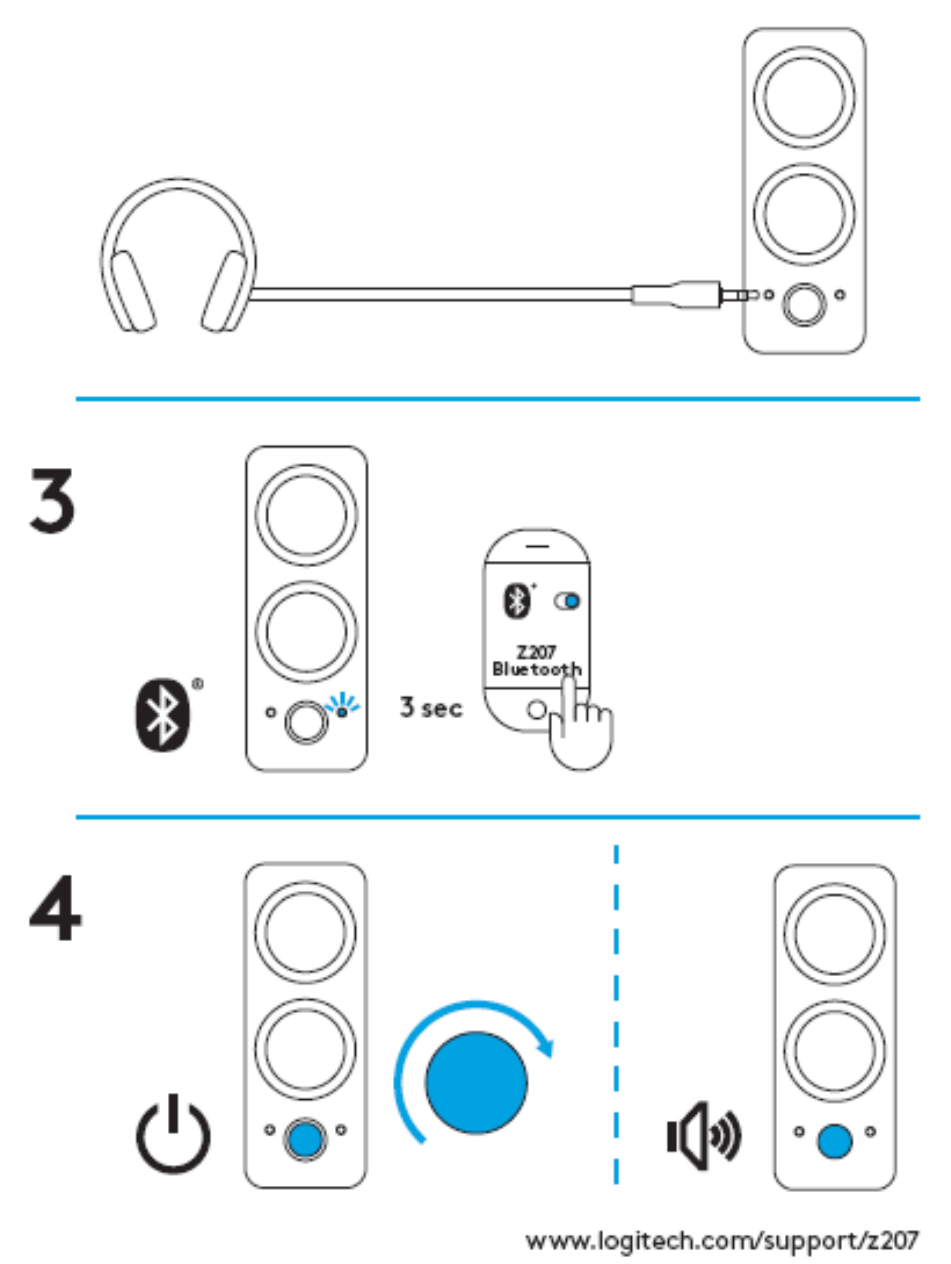 3

3 sec

Z207
Bluetooth

4

www.logitech.com/support/z207