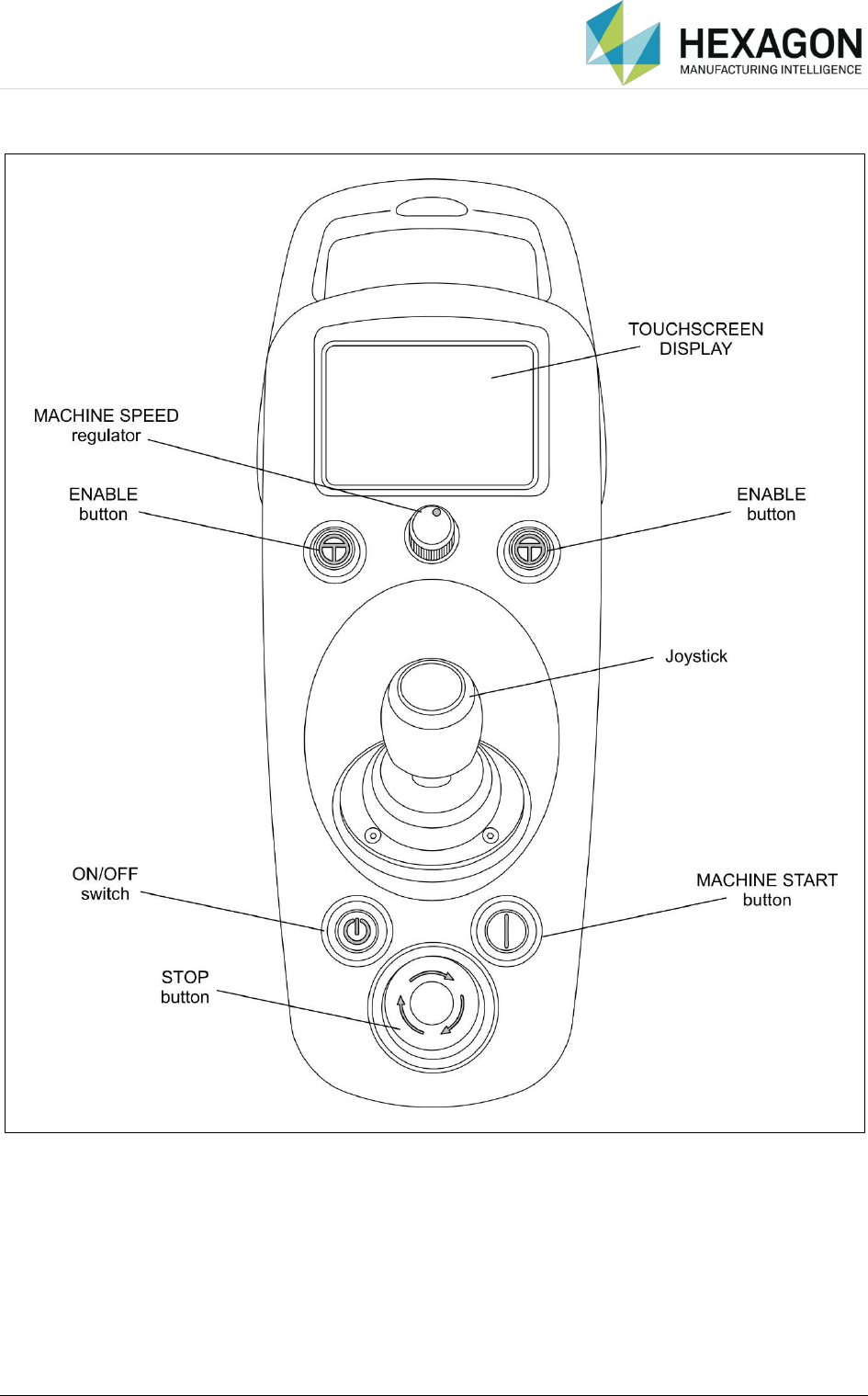 HEXAGON
MANUFACTURING INTELLIGENCE

TOUCHSCREEN DISPLAY

MACHINE SPEED regulator

ENABLE button

ENABLE button

Joystick

ON/OFF switch

MACHINE START button

STOP button