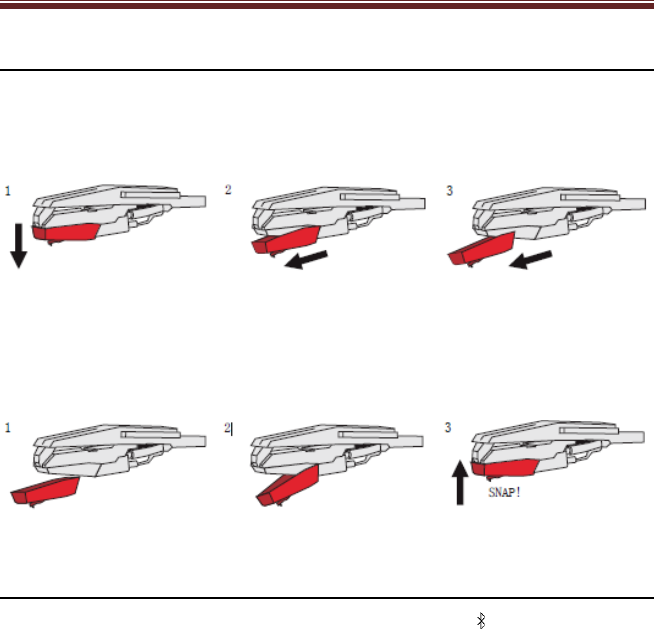 1

2

3

1

2

3

SNAP!