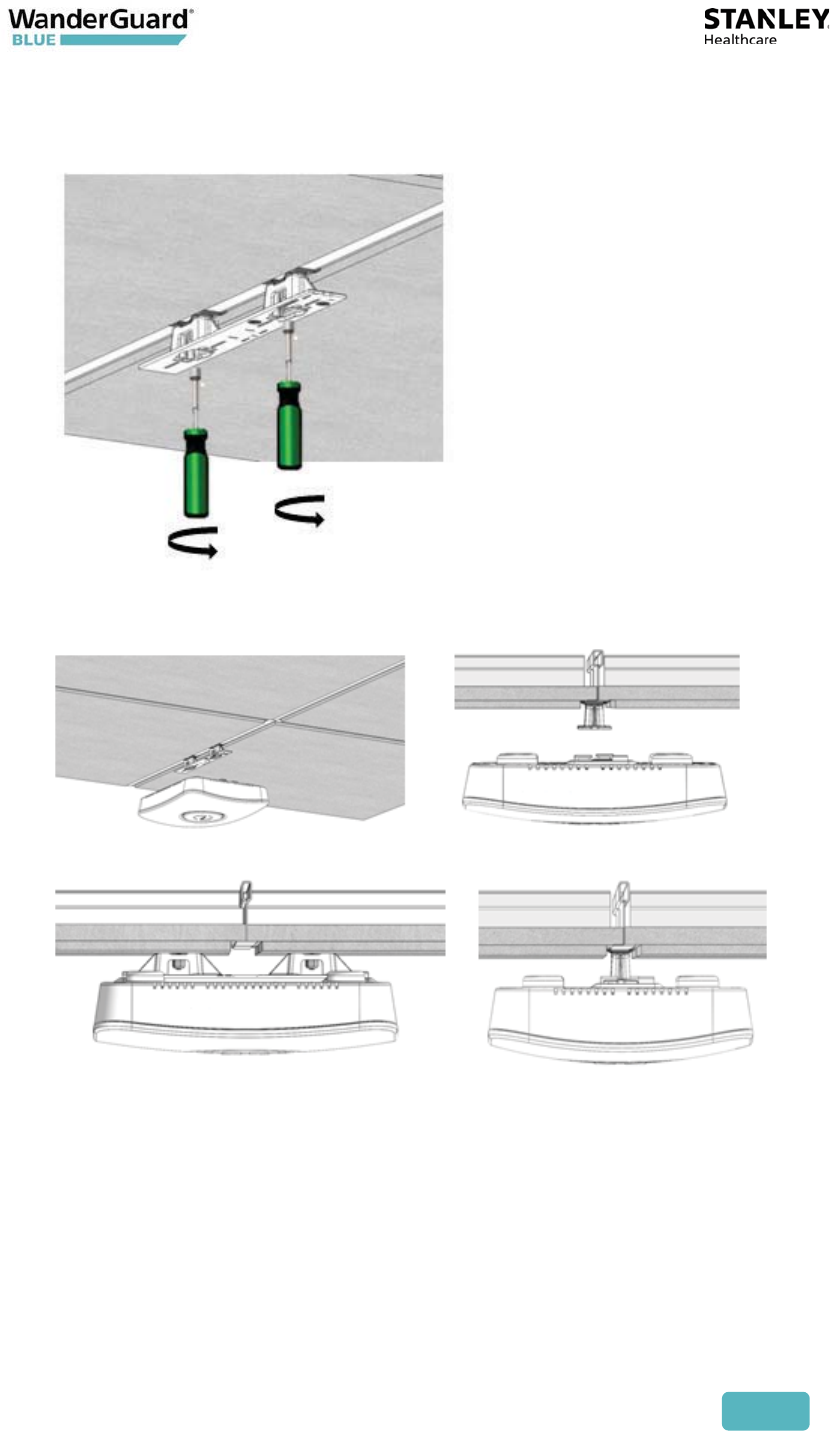 WanderGuard®
BLUE

STANLEY
Healthcare