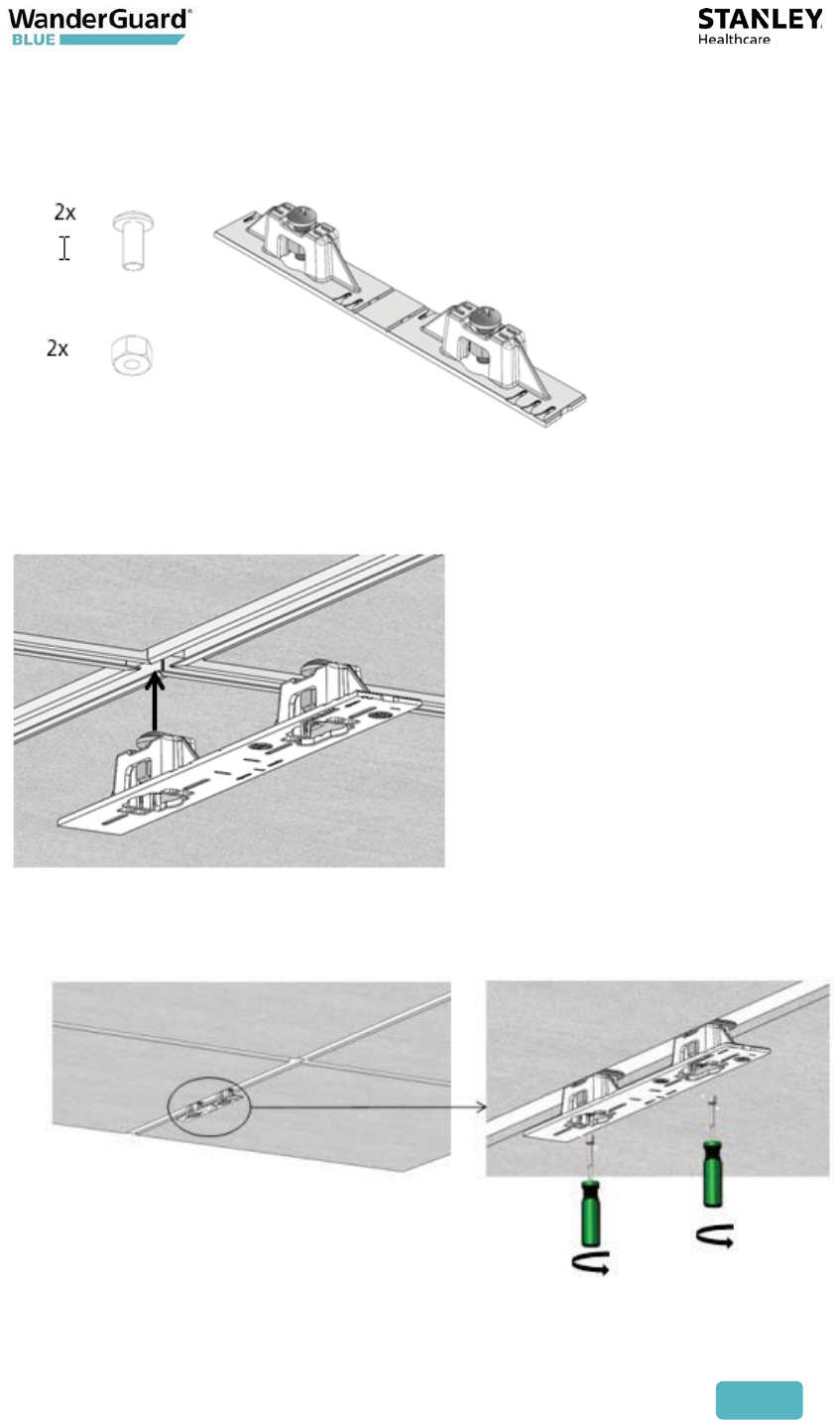 WanderGuard®
BLUE

STANLEY
Healthcare

2x

2x