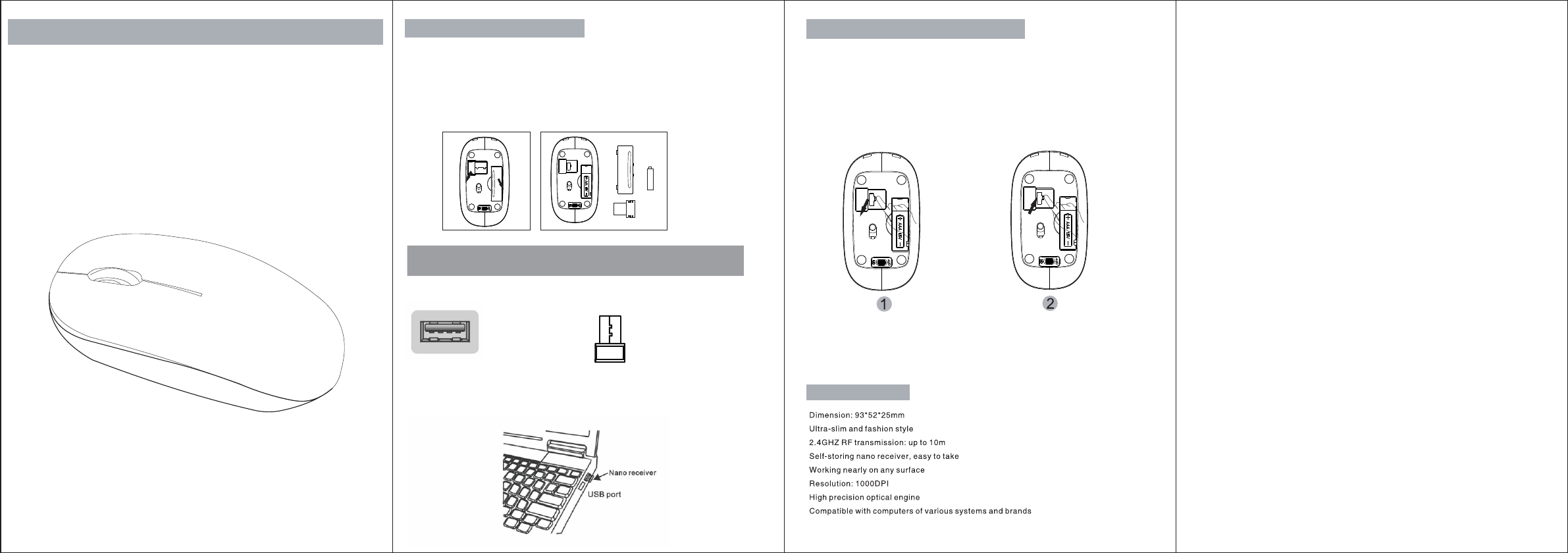 Nano receiver
USB port

1
2

Dimension: 93*52*25mm
Ultra-slim and fashion style
2.4GHZ RF transmission: up to 10m
Self-storing nano receiver, easy to take
Working nearly on any surface
Resolution: 1000DPI
High precision optical engine
Compatible with computers of various systems and brands