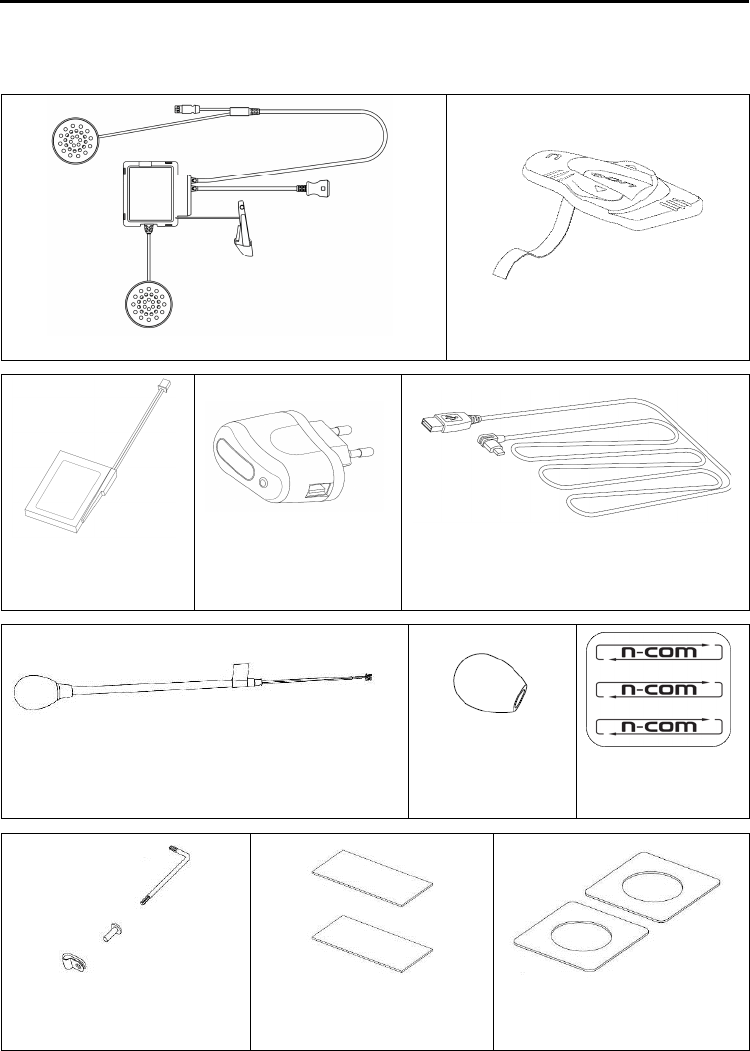 n-com
n-com
n-com