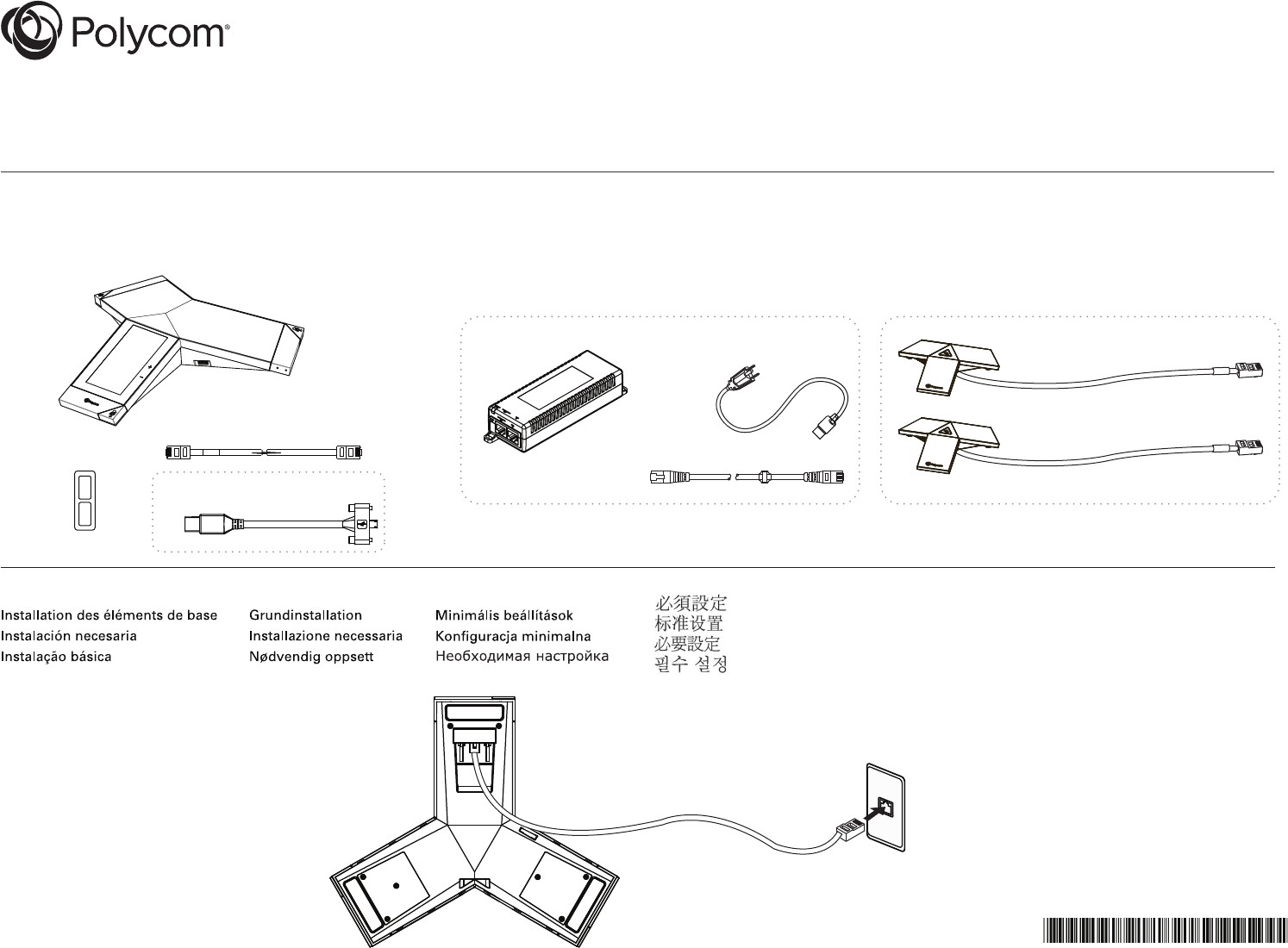 Polycom®

Installation des éléments de base
Instalación necesaria
Instalação básica

Grundinstallation
Installazione necessaria
Nødvendig oppsett

Minimális beállítások
Konfiguracja minimalna
Необходимая настройка

必須設定
标准设置
必要設定
필수 설정