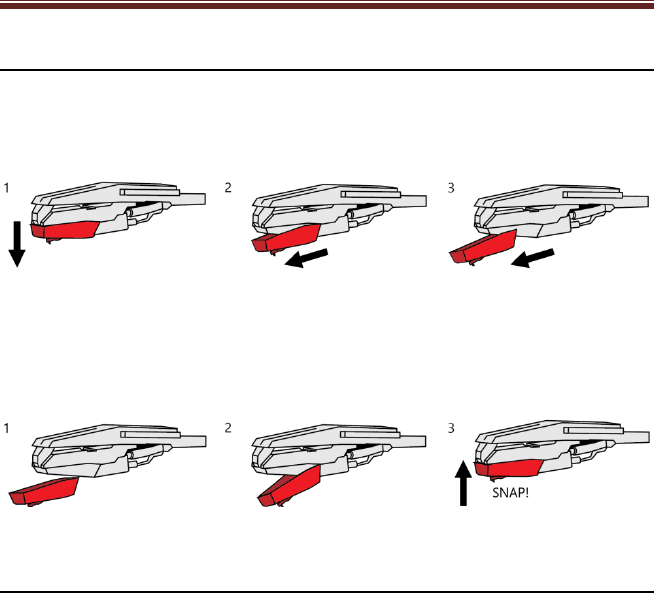 1

2

3

1

2

3

SNAP!